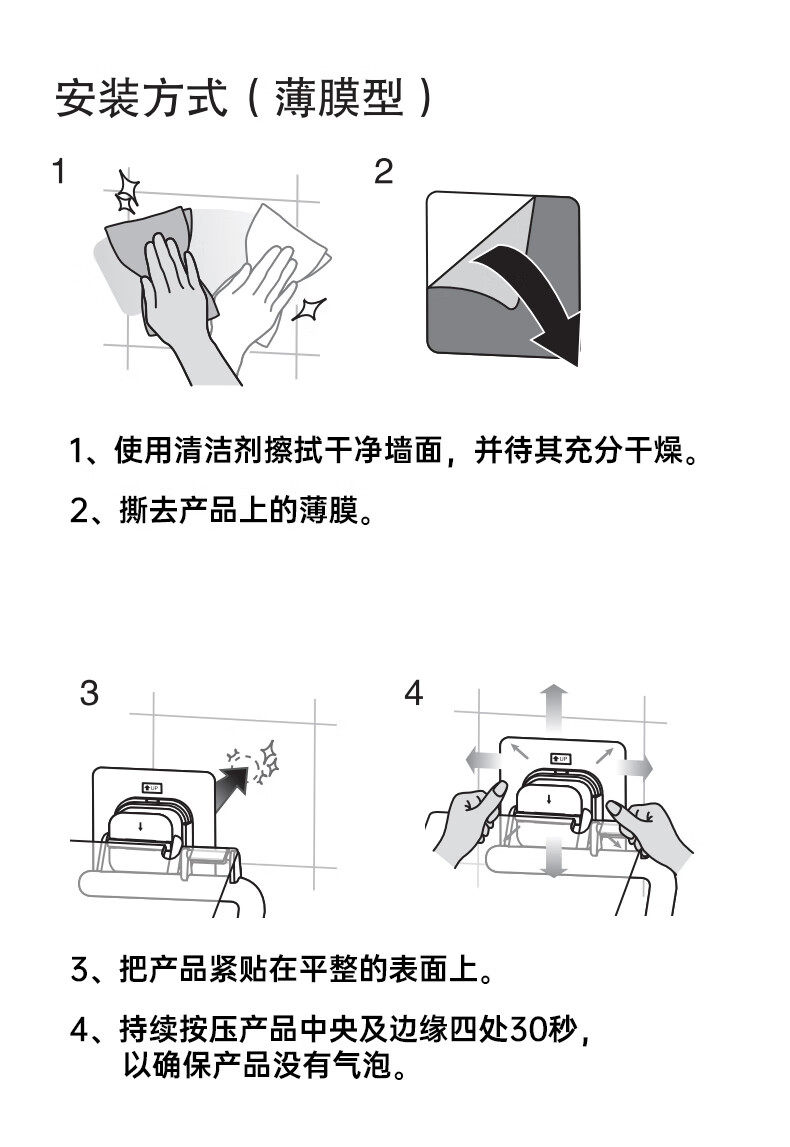 安装方式（薄膜型）

1

2

1、使用清洁剂擦拭干净墙面，并待其充分干燥。

2、撕去产品上的薄膜。

3

UP

4

UP

3、把产品紧贴在平整的表面上。

4、持续按压产品中央及边缘四处30秒，以确保产品没有气泡。