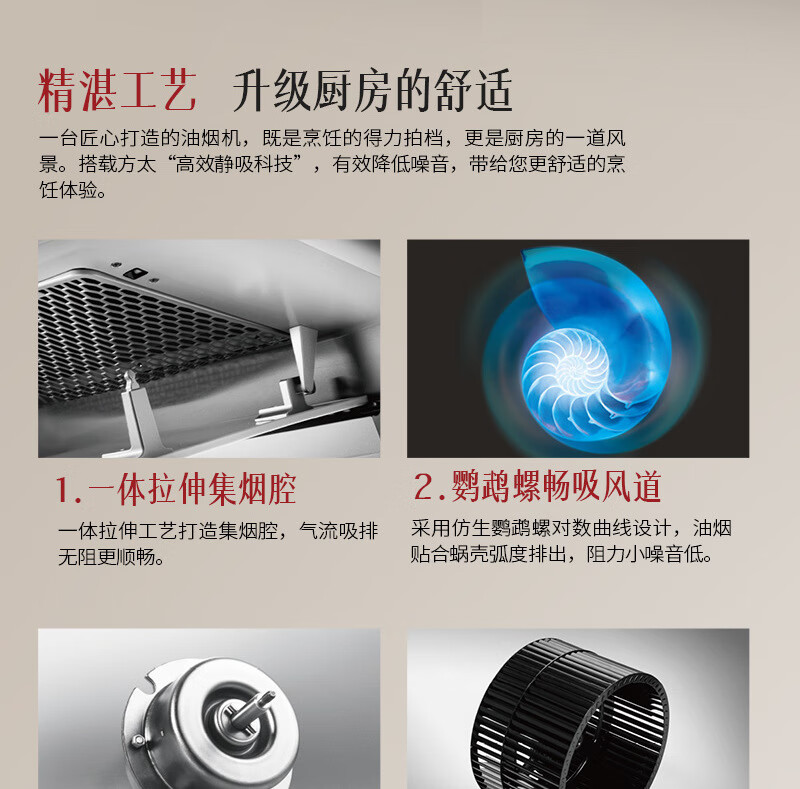 精湛工艺 升级厨房的舒适

一台匠心打造的油烟机，既是烹饪的得力拍档，更是厨房的一道风景。搭载方太“高效静吸科技”，有效降低噪音，带给您更舒适的烹饪体验。

1.一体拉伸集烟腔

一体拉伸工艺打造集烟腔，气流吸排无阻更顺畅。

2.鹦鹉螺畅吸风道

采用仿生鹦鹉螺对数曲线设计，油烟贴合蜗壳弧度排出，阻力小噪音低。