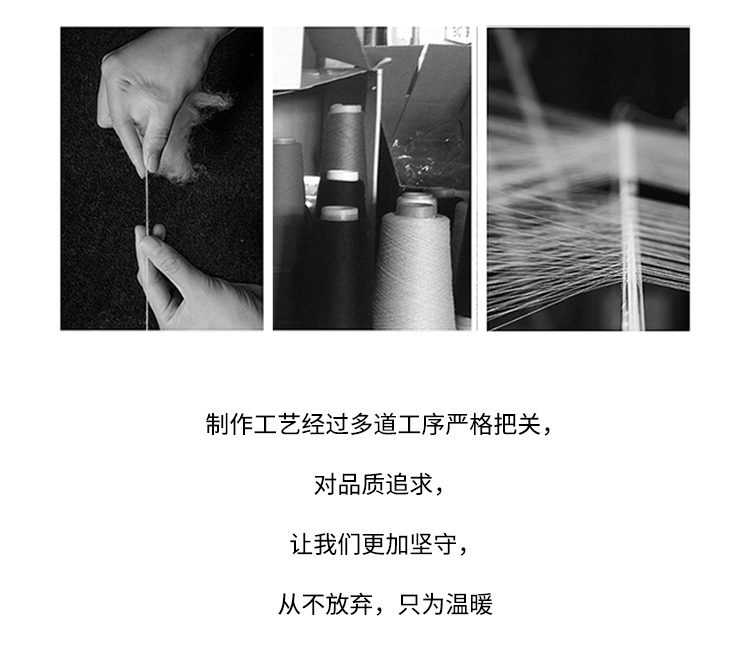 制作工艺经过多道工序严格把关，

对品质追求，

让我们更加坚守，

从不放弃，只为温暖