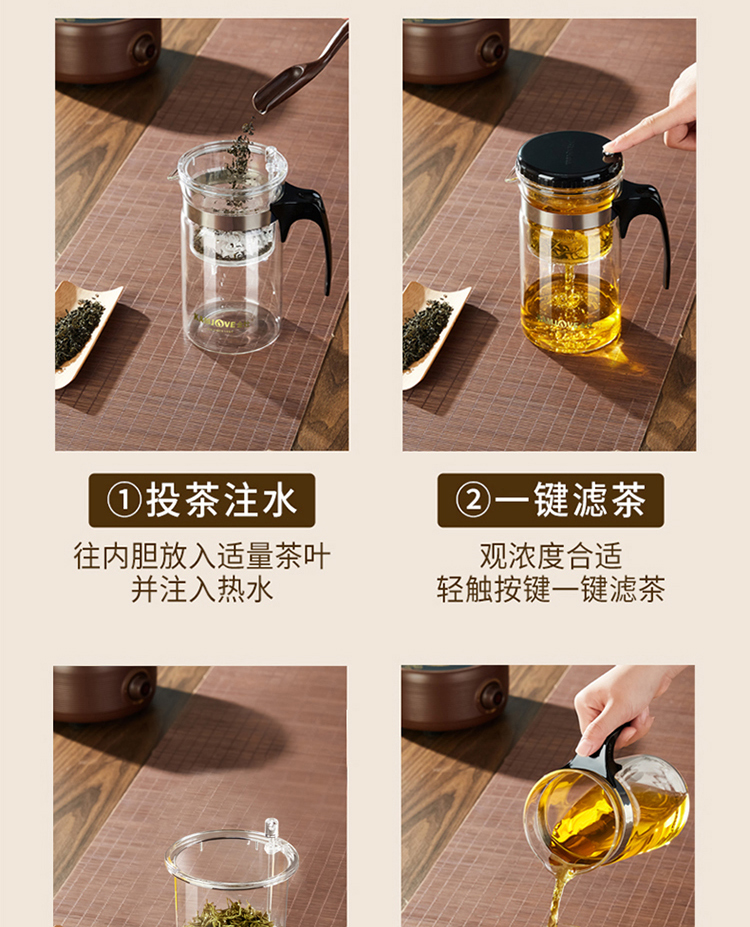 ①投茶注水
往内胆放入适量茶叶
并注入热水

②一键滤茶
观浓度合适
轻触按键一键滤茶