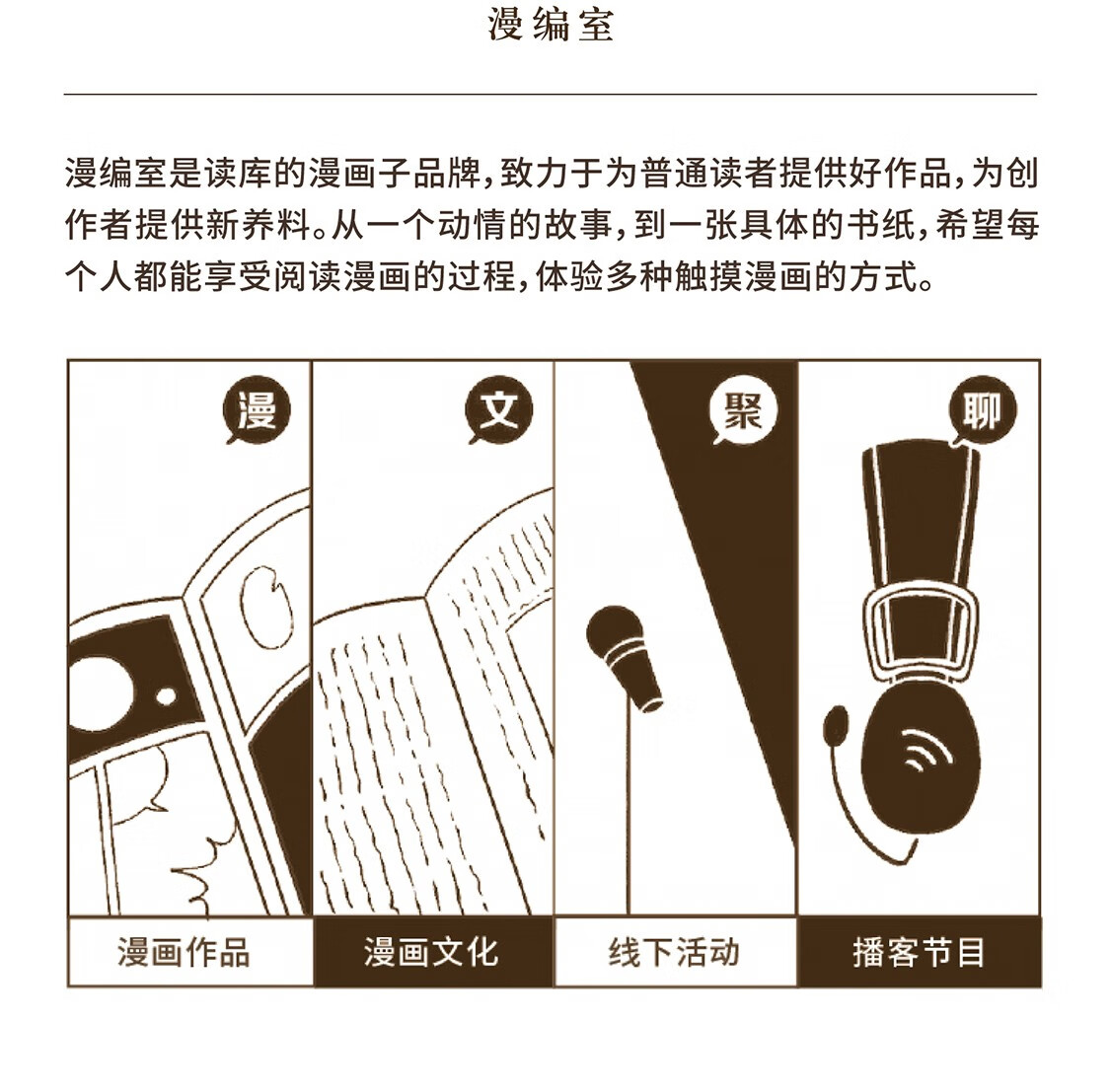 漫编室

漫编室是读库的漫画子品牌，致力于为普通读者提供好作品，为创作者提供新养料。从一个动情的故事，到一张具体的书纸，希望每个人都能享受阅读漫画的过程，体验多种触摸漫画的方式。

漫

文

聚

聊

漫画作品

漫画文化

线下活动

播客节目