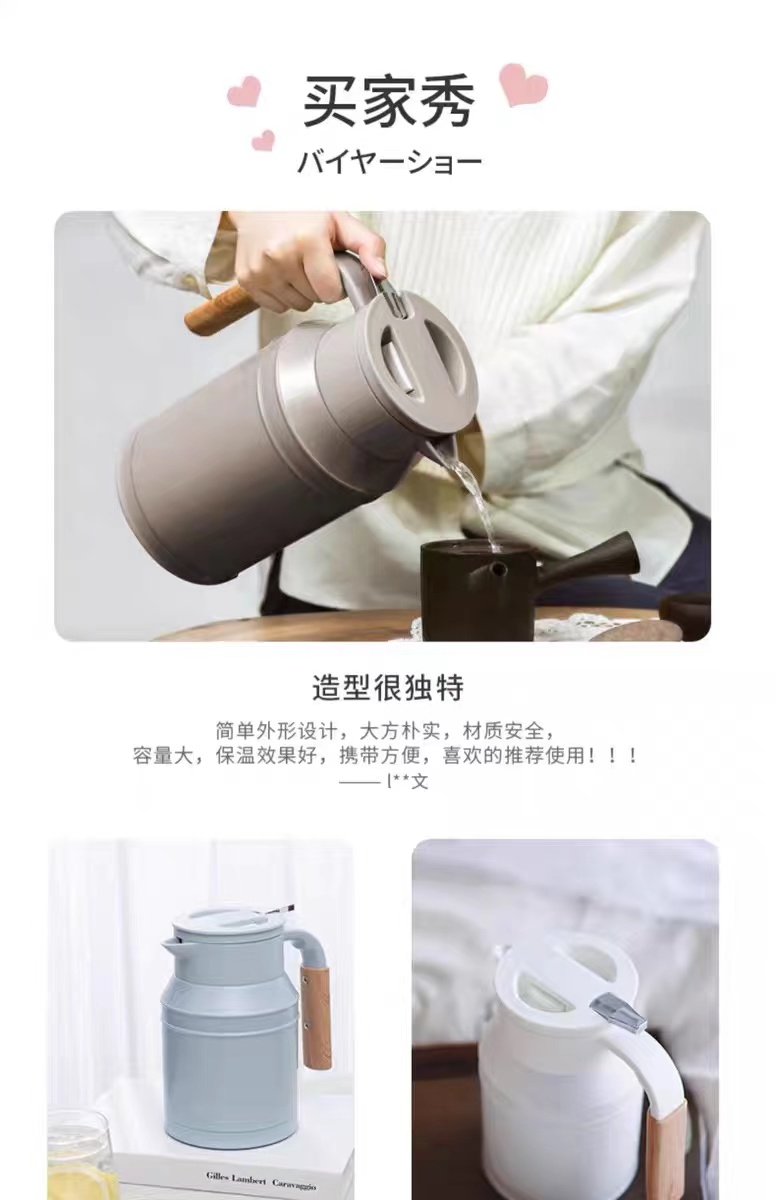 买家秀
バイヤーショー

造型很独特

简单外形设计，大方朴实，材质安全，
容量大，保温效果好，携带方便，喜欢的推荐使用！！！
—— l**文

Gilles Lambert Caravaggio