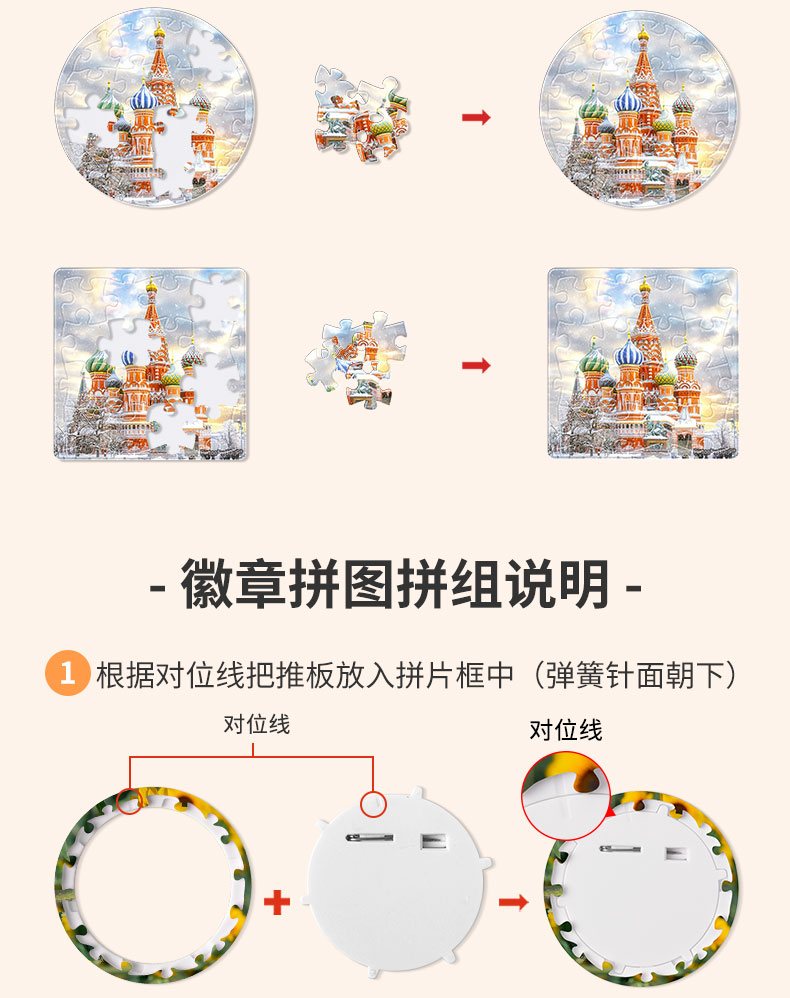 - 徽章拼图拼组说明 -

1 根据对位线把推板放入拼片框中（弹簧针面朝下）

对位线

对位线