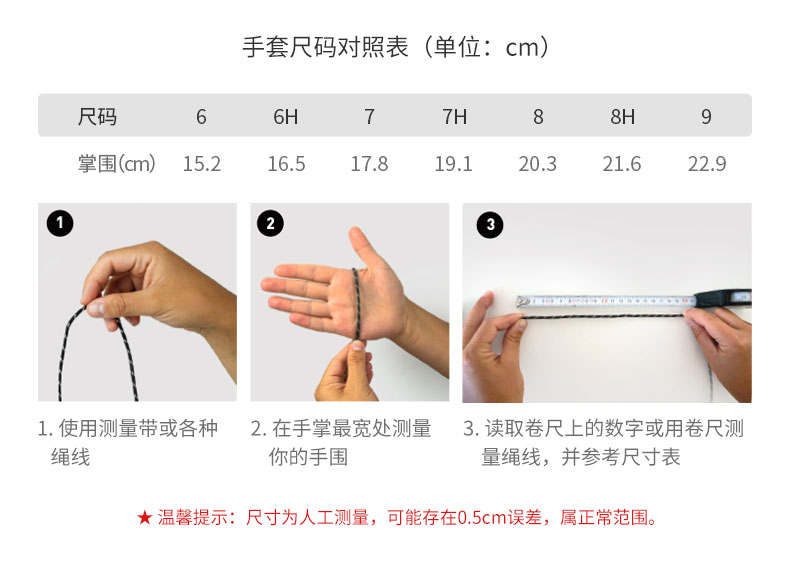 手套尺码对照表（单位：cm）

| 尺码 | 6 | 6H | 7 | 7H | 8 | 8H | 9 |
|---|---|---|---|---|---|---|---|
| 掌围(cm) | 15.2 | 16.5 | 17.8 | 19.1 | 20.3 | 21.6 | 22.9 |

1

2

3

1. 使用测量带或各种绳线

2. 在手掌最宽处测量你的手围

3. 读取卷尺上的数字或用卷尺测量绳线，并参考尺寸表

★ 温馨提示：尺寸为人工测量，可能存在0.5cm误差，属正常范围。