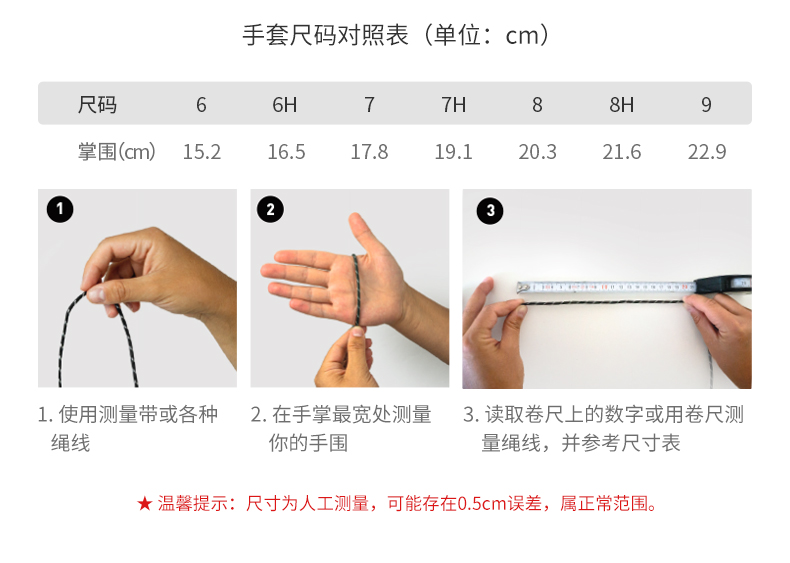 手套尺码对照表（单位：cm）

| 尺码 | 6 | 6H | 7 | 7H | 8 | 8H | 9 |
|---|---|---|---|---|---|---|---|
| 掌围(cm) | 15.2 | 16.5 | 17.8 | 19.1 | 20.3 | 21.6 | 22.9 |

1

2

3

1. 使用测量带或各种绳线

2. 在手掌最宽处测量你的手围

3. 读取卷尺上的数字或用卷尺测量绳线，并参考尺寸表

★ 温馨提示：尺寸为人工测量，可能存在0.5cm误差，属正常范围。