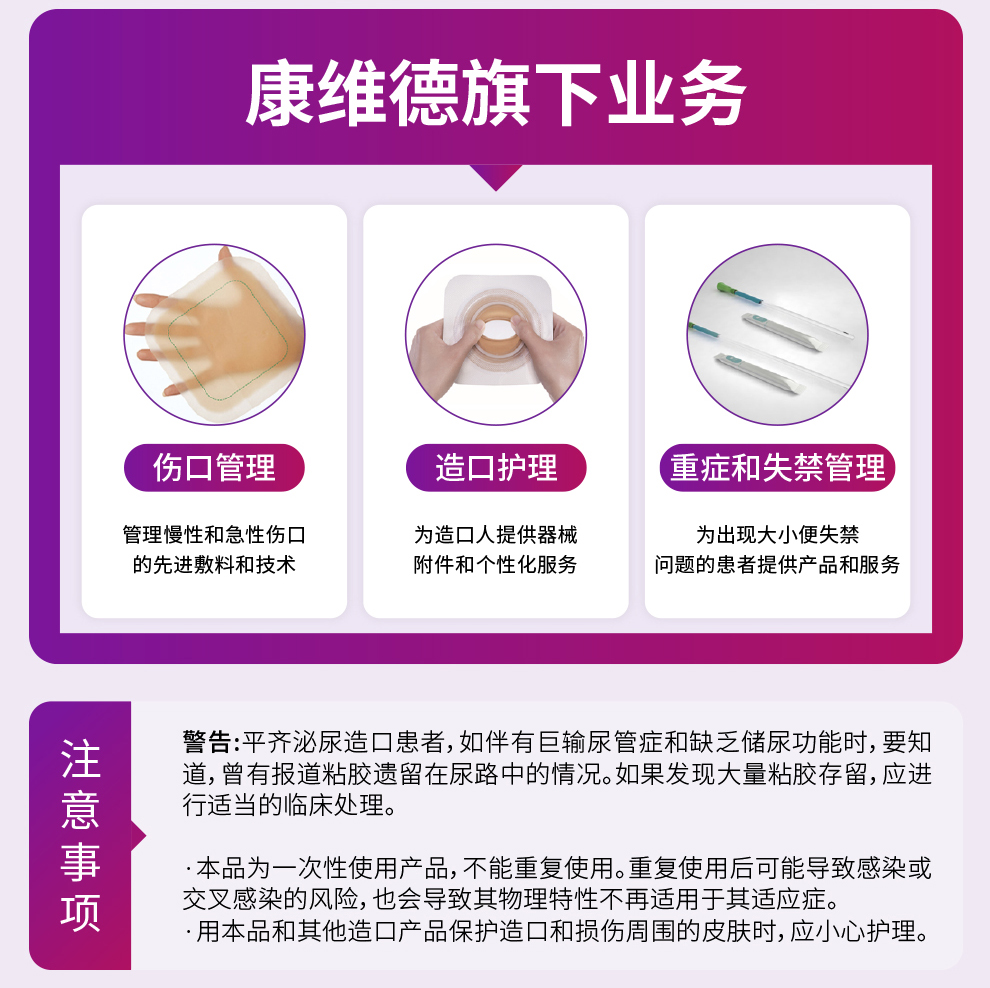 康维德旗下业务

伤口管理

管理慢性和急性伤口的先进敷料和技术

造口护理

为造口人提供器械附件和个性化服务

重症和失禁管理

为出现大小便失禁问题的患者提供产品和服务

注意事项

警告:平齐泌尿造口患者,如伴有巨输尿管症和缺乏储尿功能时,要知道,曾有报道粘胶遗留在尿路中的情况。如果发现大量粘胶存留,应进行适当的临床处理。

·本品为一次性使用产品,不能重复使用。重复使用后可能导致感染或交叉感染的风险,也会导致其物理特性不再适用于其适应症。
·用本品和其他造口产品保护造口和损伤周围的皮肤时,应小心护理。