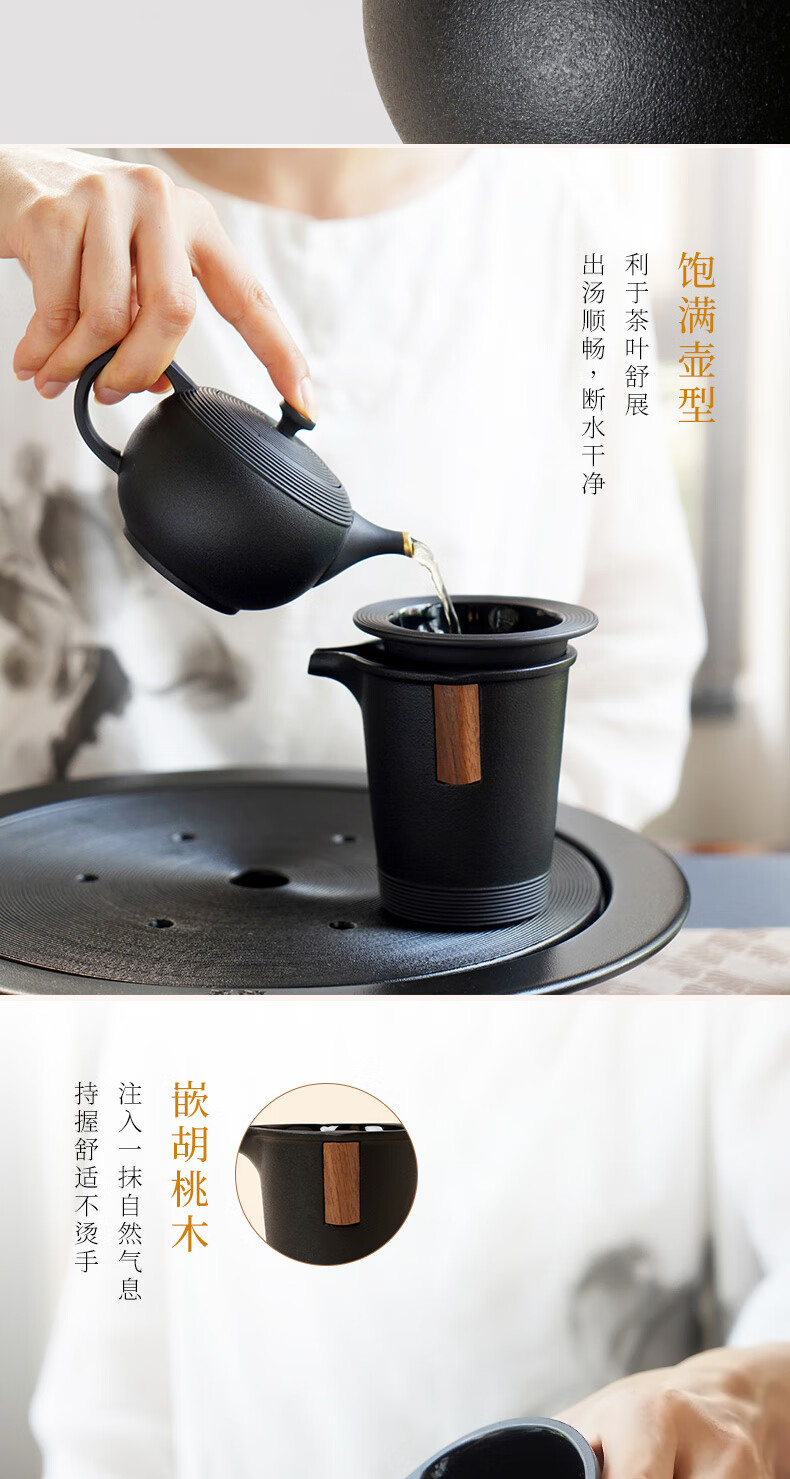 饱满壶型

利于茶叶舒展
出汤顺畅，断水干净

嵌胡桃木

注入一抹自然气息
持握舒适不烫手