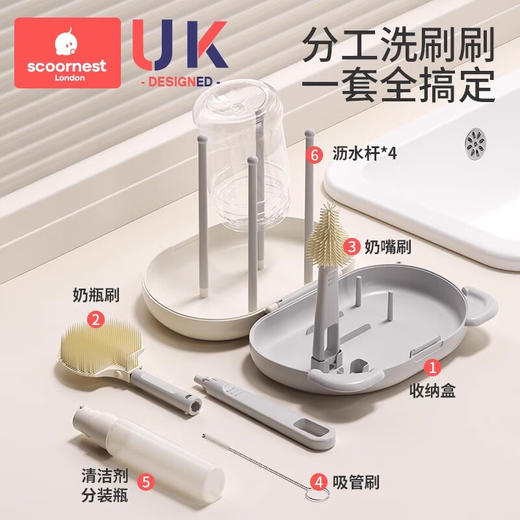 scoornest
London

UK
- DESIGNED -

分工洗刷刷
一套全搞定

6 沥水杆*4

3 奶嘴刷

奶瓶刷
2

1
收纳盒

清洁剂
分装瓶 5

4 吸管刷