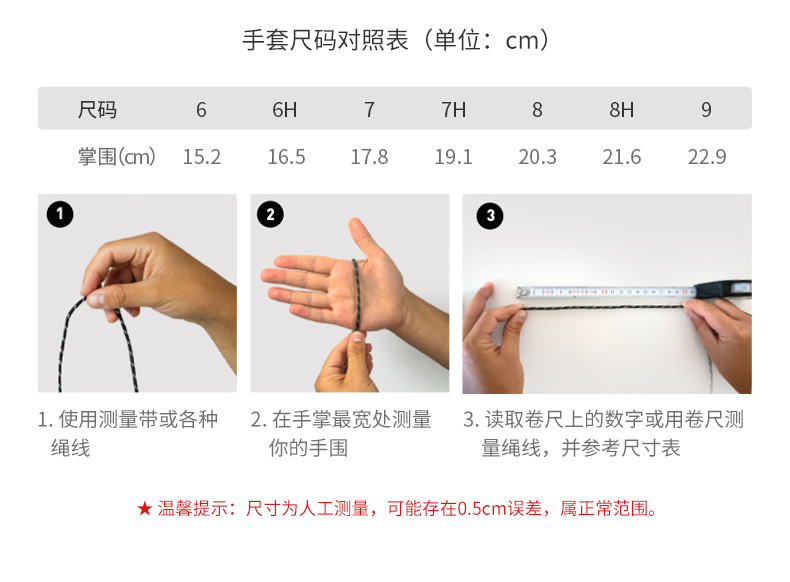 手套尺码对照表（单位：cm）

| 尺码 | 6 | 6H | 7 | 7H | 8 | 8H | 9 |
|---|---|---|---|---|---|---|---|
| 掌围(cm) | 15.2 | 16.5 | 17.8 | 19.1 | 20.3 | 21.6 | 22.9 |

1

2

3

1. 使用测量带或各种绳线

2. 在手掌最宽处测量你的手围

3. 读取卷尺上的数字或用卷尺测量绳线，并参考尺寸表

★ 温馨提示：尺寸为人工测量，可能存在0.5cm误差，属正常范围。