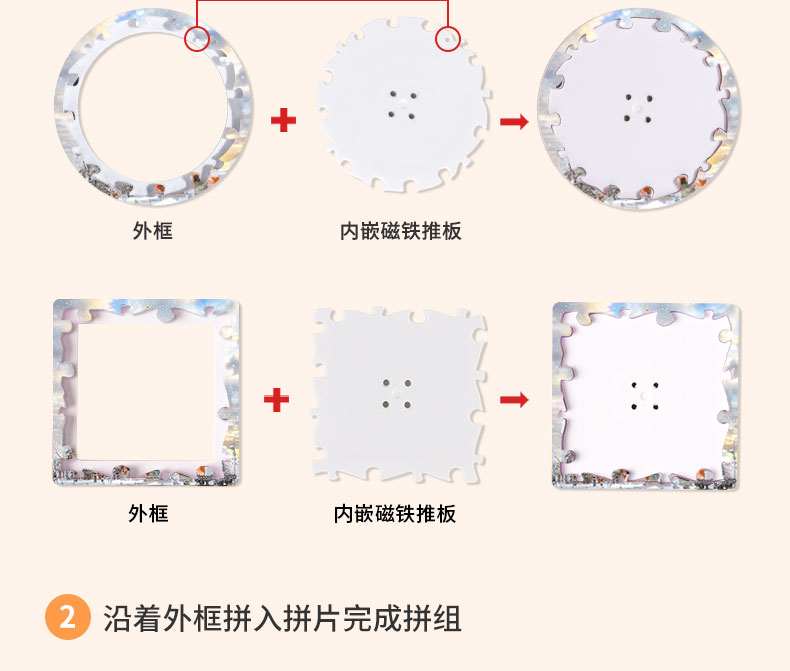 外框

内嵌磁铁推板

外框

内嵌磁铁推板

2 沿着外框拼入拼片完成拼组