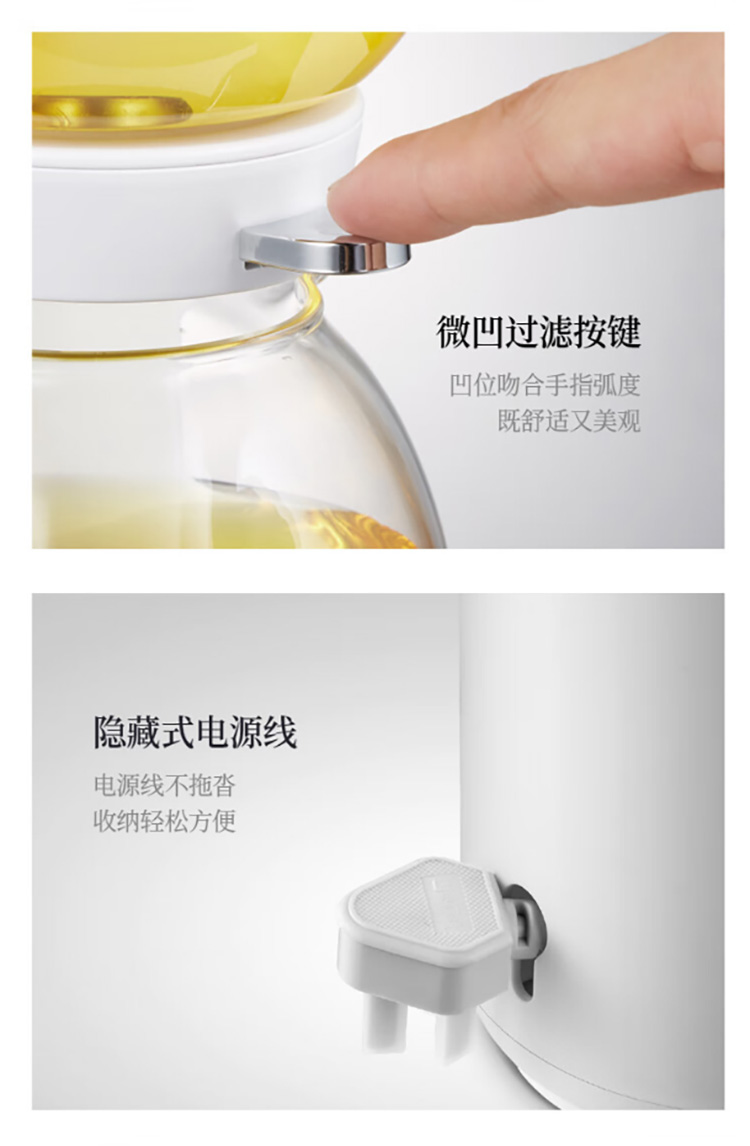 微凹过滤按键

凹位吻合手指弧度
既舒适又美观

隐藏式电源线

电源线不拖沓
收纳轻松方便