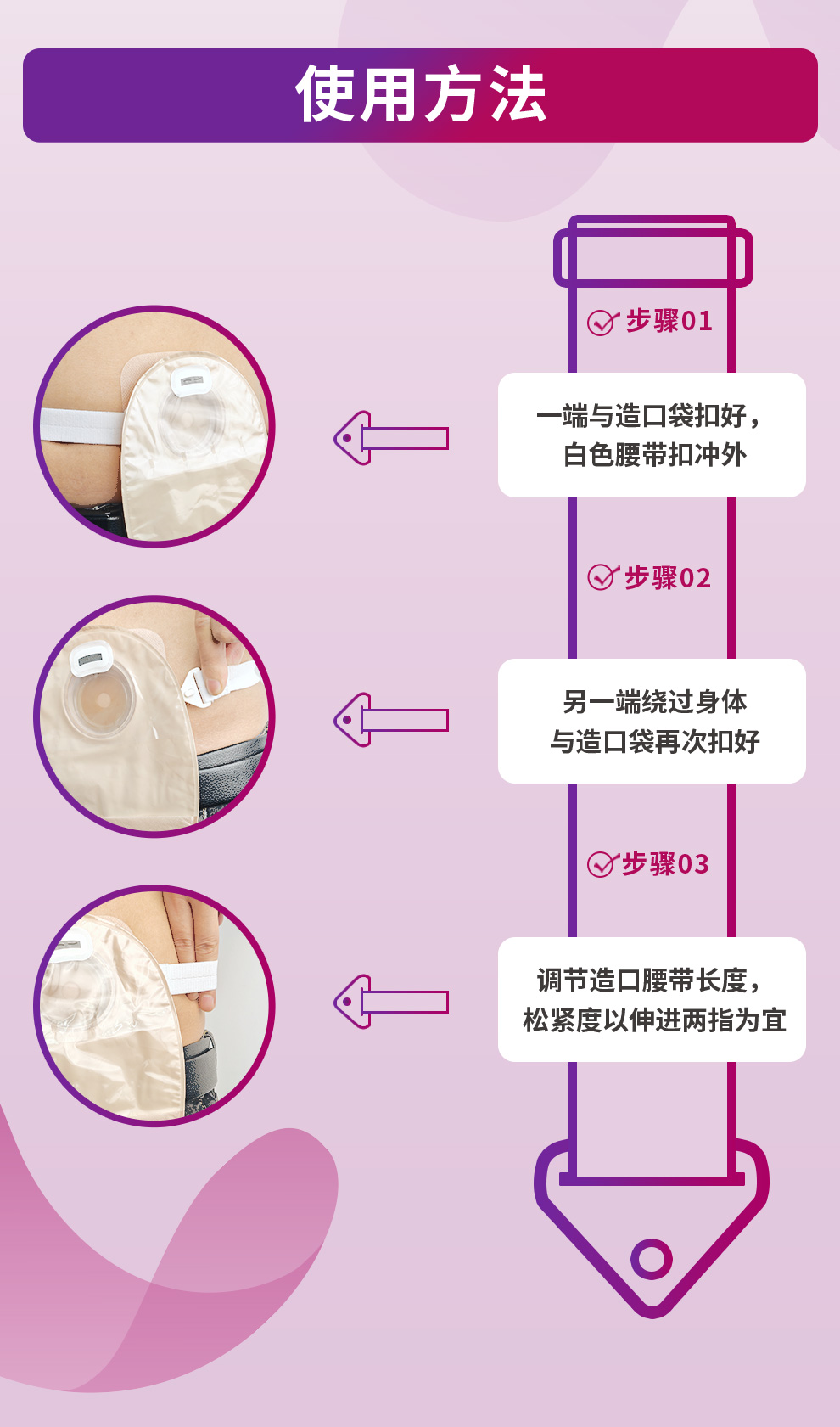 使用方法

步骤01

一端与造口袋扣好，白色腰带扣冲外

步骤02

另一端绕过身体与造口袋再次扣好

步骤03

调节造口腰带长度，松紧度以伸进两指为宜