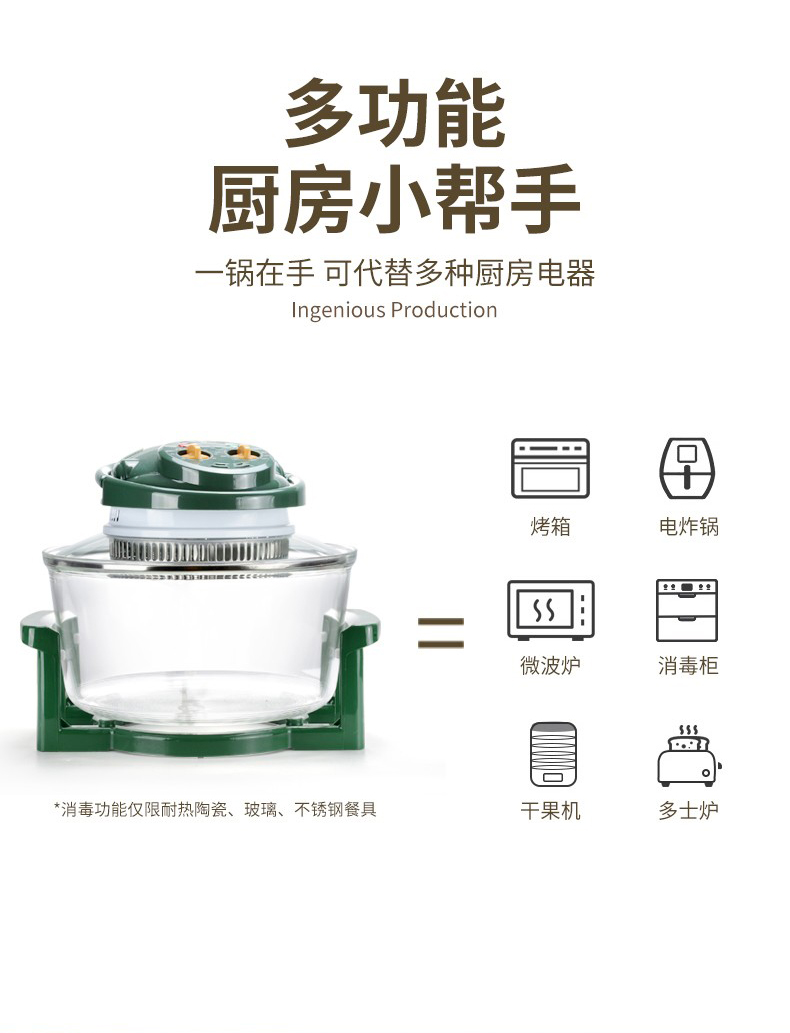 多功能
厨房小帮手

一锅在手 可代替多种厨房电器
Ingenious Production

=

烤箱
电炸锅
微波炉
消毒柜
干果机
多士炉

*消毒功能仅限耐热陶瓷、玻璃、不锈钢餐具