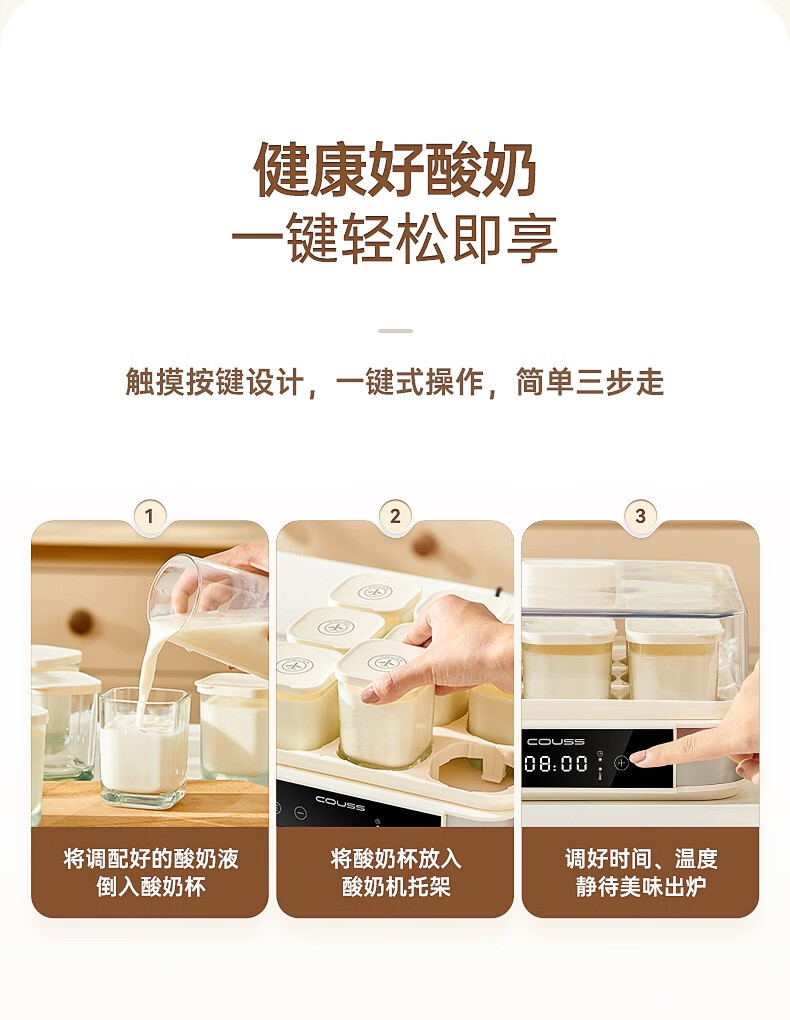 健康好酸奶
一键轻松即享

触摸按键设计，一键式操作，简单三步走

1

将调配好的酸奶液
倒入酸奶杯

2

COUSS

将酸奶杯放入
酸奶机托架

3

COUSS
08:00

调好时间、温度
静待美味出炉