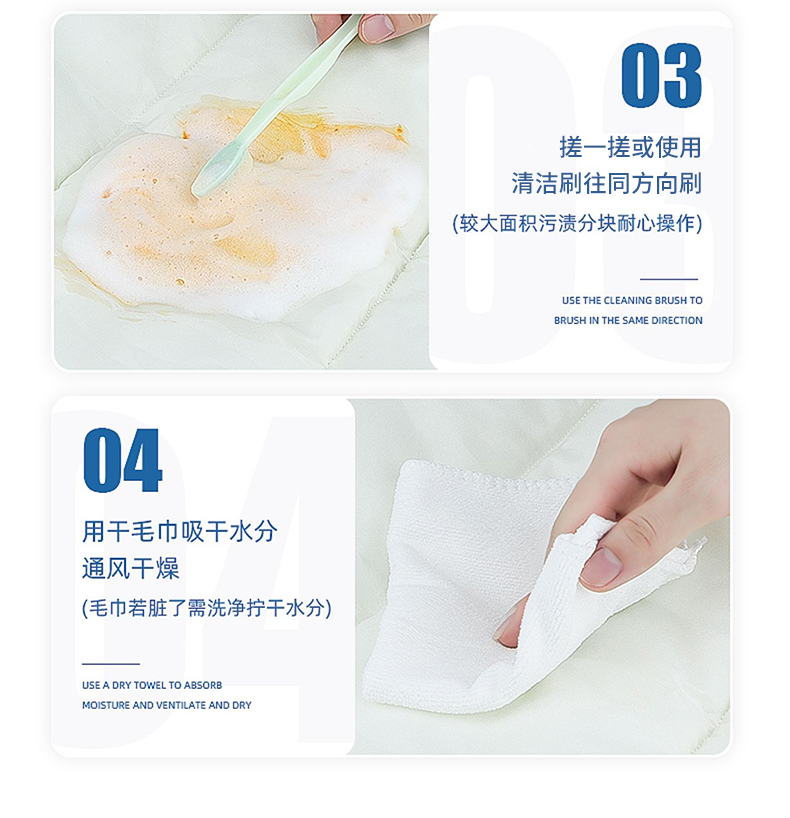 03

搓一搓或使用
清洁刷往同方向刷
(较大面积污渍分块耐心操作)

USE THE CLEANING BRUSH TO
BRUSH IN THE SAME DIRECTION

04

用干毛巾吸干水分
通风干燥
(毛巾若脏了需洗净拧干水分)

USE A DRY TOWEL TO ABSORB
MOISTURE AND VENTILATE AND DRY