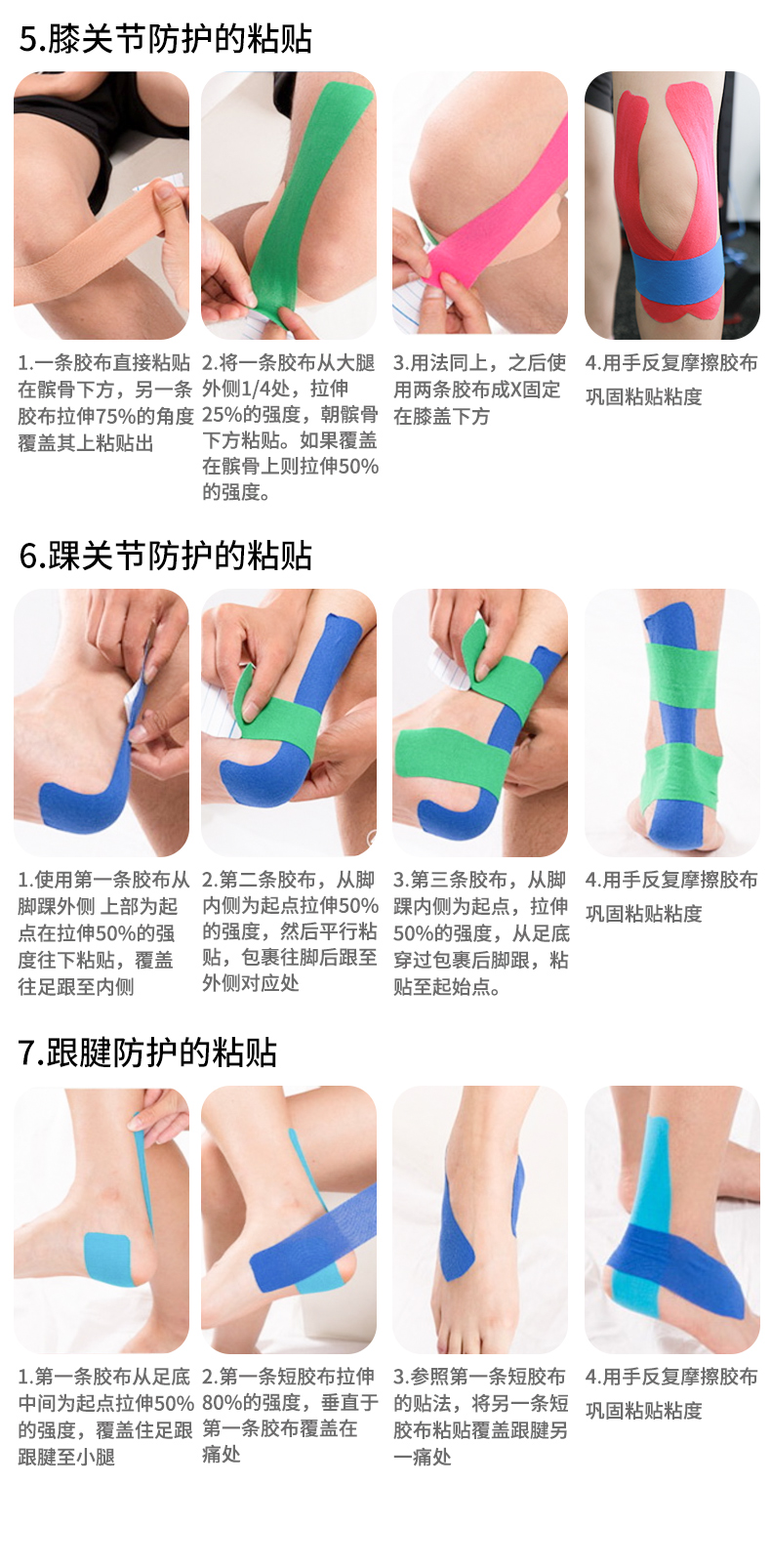 5.膝关节防护的粘贴

1.一条胶布直接粘贴在髌骨下方，另一条胶布拉伸75%的角度覆盖其上粘贴出

2.将一条胶布从大腿外侧1/4处，拉伸25%的强度，朝髌骨下方粘贴。如果覆盖在髌骨上则拉伸50%的强度。

3.用法同上，之后使用两条胶布成X固定在膝盖下方

4.用手反复摩擦胶布巩固粘贴粘度

6.踝关节防护的粘贴

1.使用第一条胶布从脚踝外侧 上部为起点在拉伸50%的强度往下粘贴，覆盖往足跟至内侧

2.第二条胶布，从脚内侧为起点拉伸50%的强度，然后平行粘贴，包裹往脚后跟至外侧对应处

3.第三条胶布，从脚踝内侧为起点，拉伸50%的强度，从足底穿过包裹后脚跟，粘贴至起始点。

4.用手反复摩擦胶布巩固粘贴粘度

7.跟腱防护的粘贴

1.第一条胶布从足底中间为起点拉伸50%的强度，覆盖住足跟跟腱至小腿

2.第一条短胶布拉伸80%的强度，垂直于第一条胶布覆盖在痛处

3.参照第一条短胶布的贴法，将另一条短胶布粘贴覆盖跟腱另一痛处

4.用手反复摩擦胶布巩固粘贴粘度