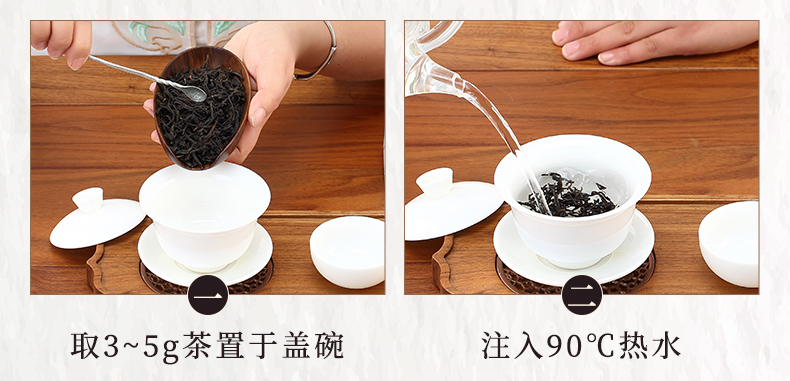 一
取3~5g茶置于盖碗

二
注入90℃热水