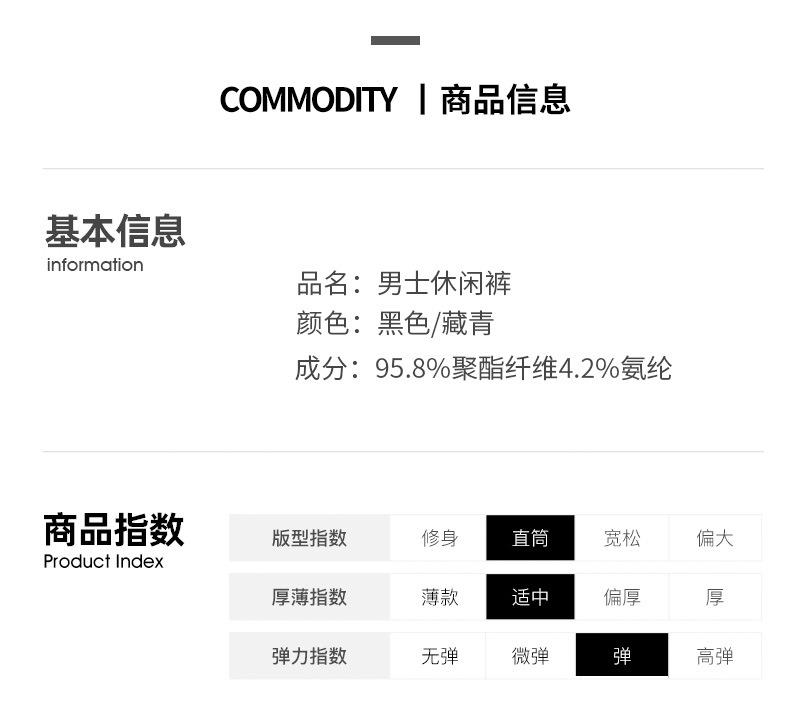 COMMODITY | 商品信息

基本信息
information

品名：男士休闲裤
颜色：黑色/藏青
成分：95.8%聚酯纤维4.2%氨纶

商品指数
Product Index

| 版型指数 | 修身 | 直筒 | 宽松 | 偏大 |
|---|---|---|---|---|
| 厚薄指数 | 薄款 | 适中 | 偏厚 | 厚 |
| 弹力指数 | 无弹 | 微弹 | 弹 | 高弹 |