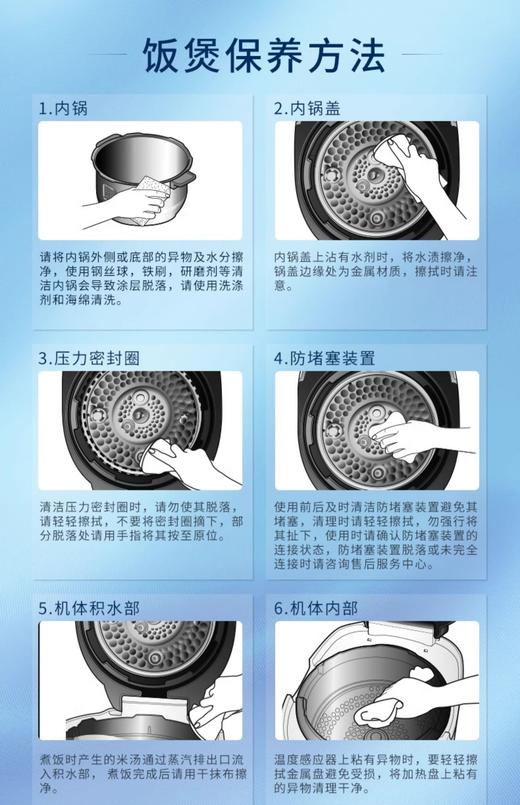 饭煲保养方法

1.内锅

请将内锅外侧或底部的异物及水分擦净，使用钢丝球，铁刷，研磨剂等清洁内锅会导致涂层脱落，请使用洗涤剂和海绵清洗。

2.内锅盖

内锅盖上沾有水剂时，将水渍擦净，锅盖边缘处为金属材质，擦拭时请注意。

3.压力密封圈

清洁压力密封圈时，请勿使其脱落，请轻轻擦拭，不要将密封圈摘下，部分脱落处请用手指将其按至原位。

4.防堵塞装置

使用前后及时清洁防堵塞装置避免其堵塞，清理时请轻轻擦拭，勿强行将其扯下，使用时请确认防堵塞装置的连接状态，防堵塞装置脱落或未完全连接时请咨询售后服务中心。

5.机体积水部

煮饭时产生的米汤通过蒸汽排出口流入积水部，煮饭完成后请用干抹布擦净。

6.机体内部

温度感应器上粘有异物时，要轻轻擦拭金属盘避免受损，将加热盘上粘有的异物清理干净。