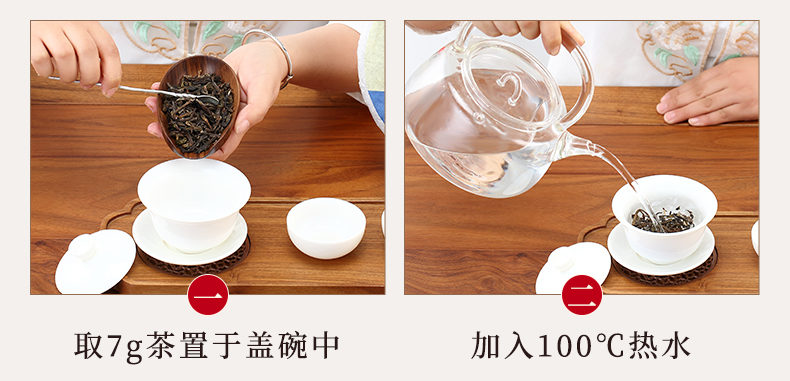 一

取7g茶置于盖碗中

二

加入100℃热水