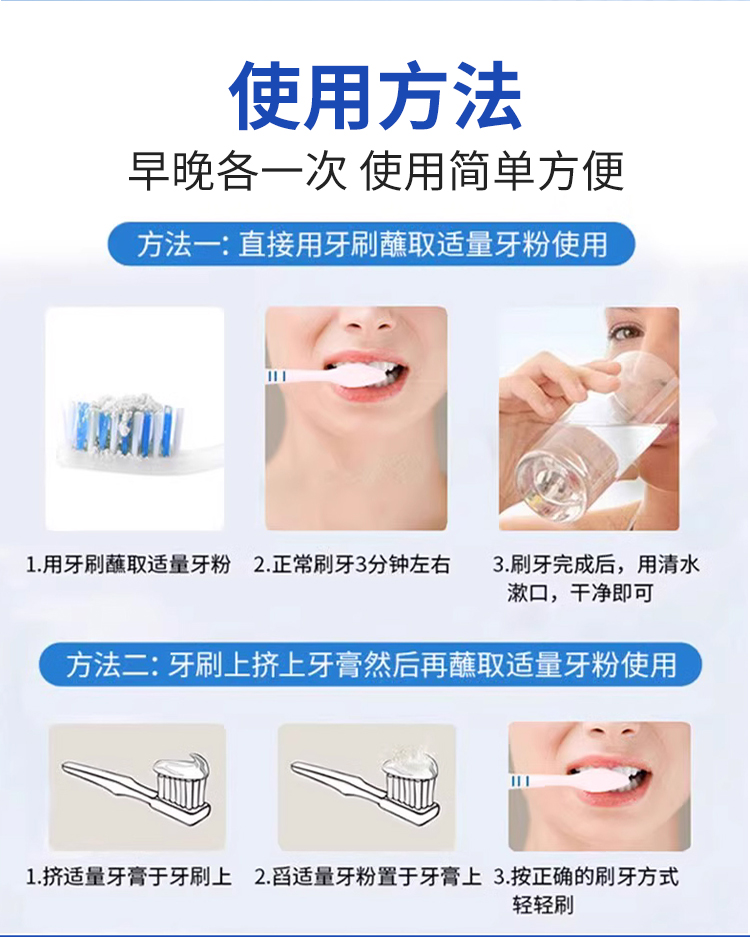 使用方法

早晚各一次 使用简单方便

方法一：直接用牙刷蘸取适量牙粉使用

1.用牙刷蘸取适量牙粉

2.正常刷牙3分钟左右

3.刷牙完成后，用清水漱口，干净即可

方法二：牙刷上挤上牙膏然后再蘸取适量牙粉使用

1.挤适量牙膏于牙刷上

2.舀适量牙粉置于牙膏上

3.按正确的刷牙方式轻轻刷