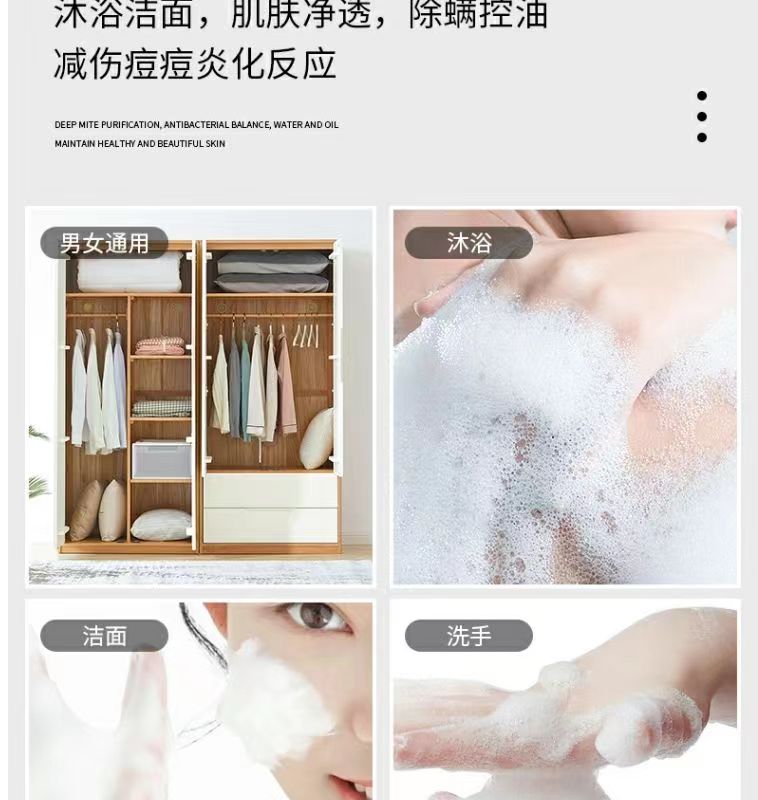 沐浴洁面，肌肤净透，除螨控油
减伤痘痘炎化反应

DEEP MITE PURIFICATION, ANTIBACTERIAL BALANCE, WATER AND OIL
MAINTAIN HEALTHY AND BEAUTIFUL SKIN

男女通用

沐浴

洁面

洗手