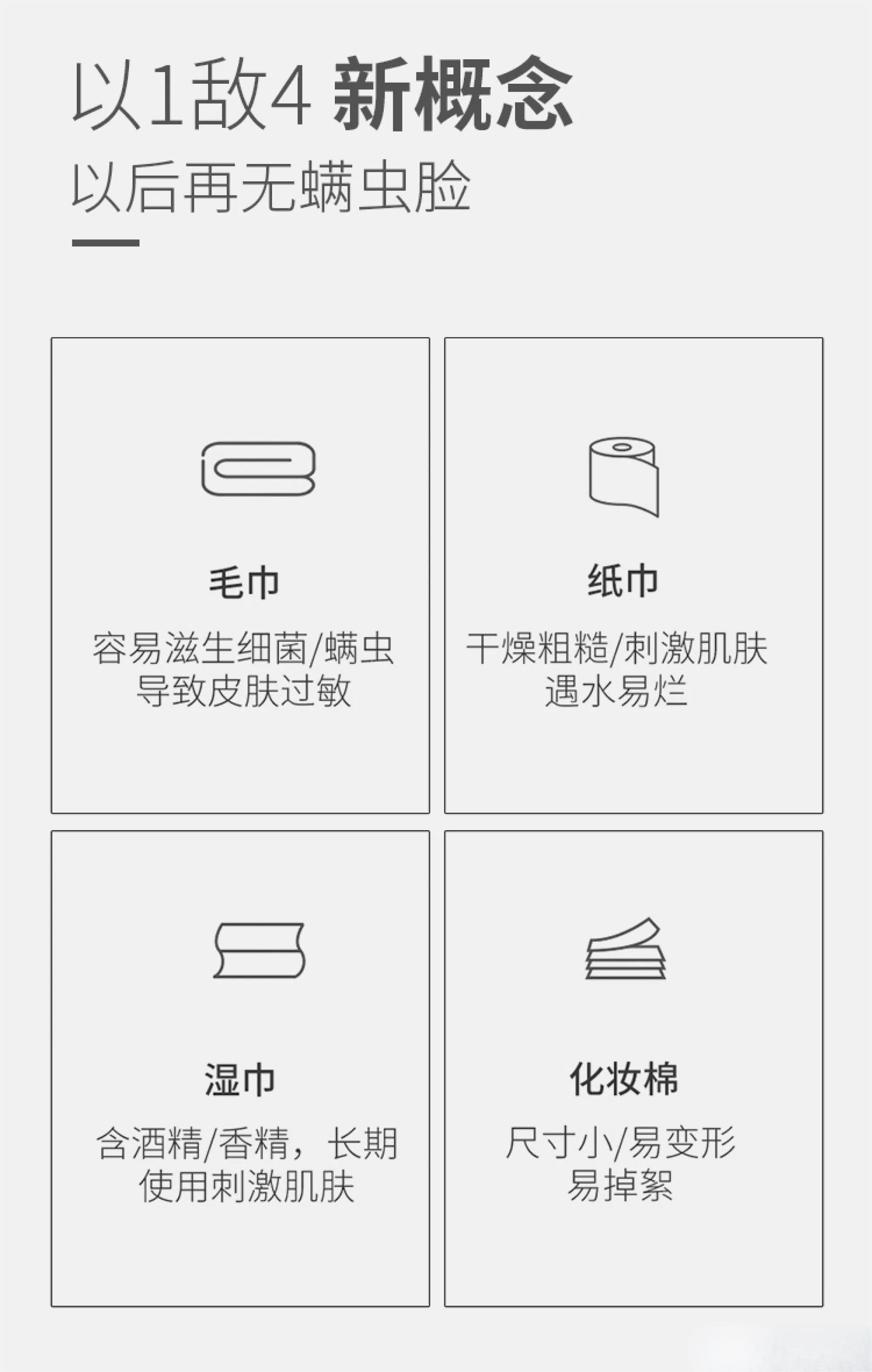 以1敌4 新概念
以后再无螨虫脸

毛巾
容易滋生细菌/螨虫
导致皮肤过敏

纸巾
干燥粗糙/刺激肌肤
遇水易烂

湿巾
含酒精/香精，长期
使用刺激肌肤

化妆棉
尺寸小/易变形
易掉絮