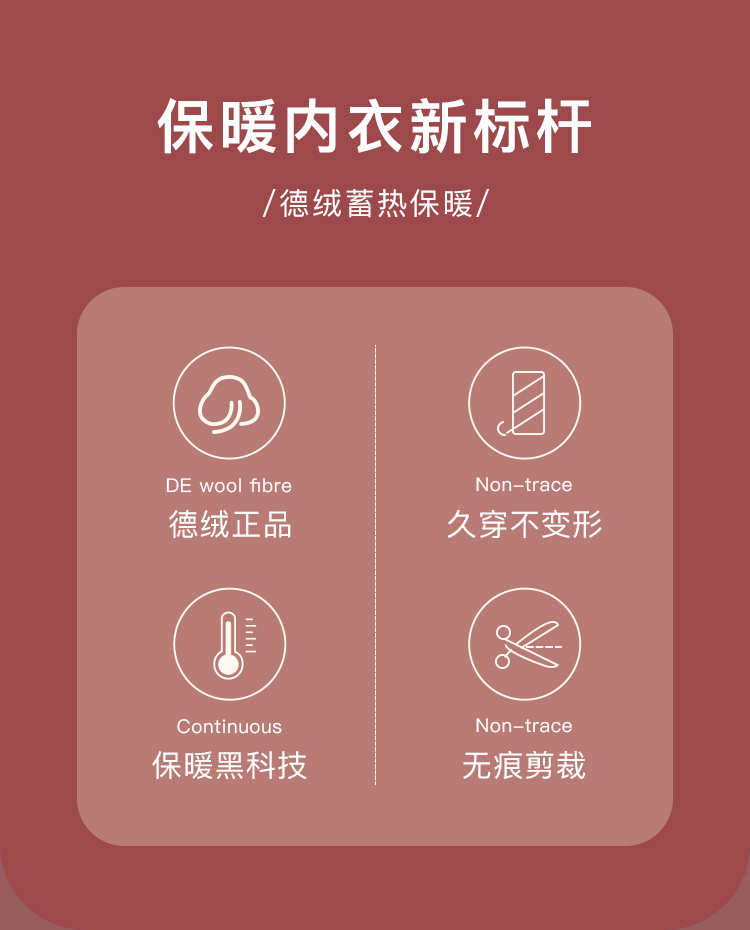 保暖内衣新标杆

/德绒蓄热保暖/

DE wool fibre
德绒正品

Continuous
保暖黑科技

Non-trace
久穿不变形

Non-trace
无痕剪裁