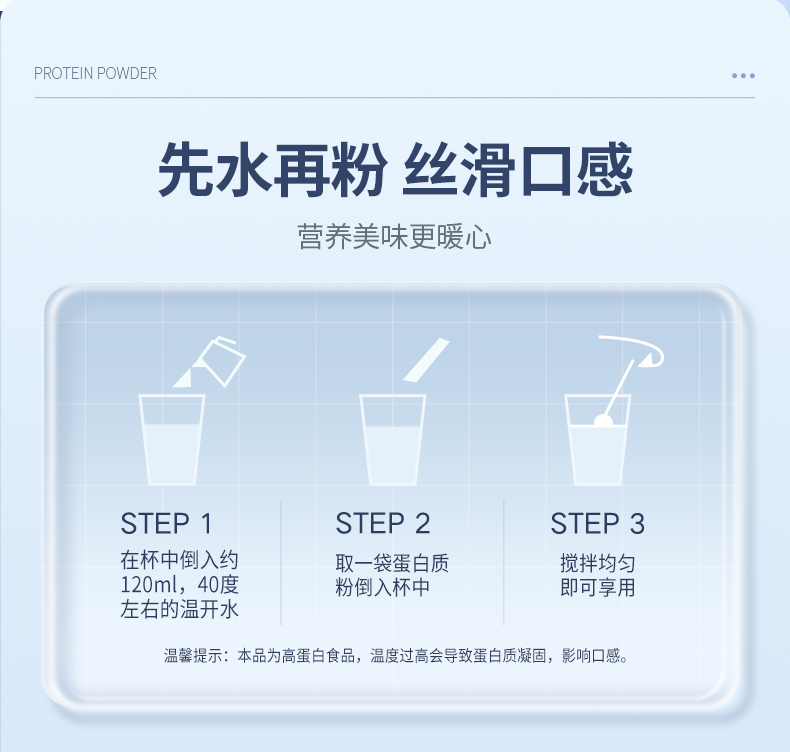 PROTEIN POWDER

先水再粉 丝滑口感

营养美味更暖心

STEP 1
在杯中倒入约120ml，40度左右的温开水

STEP 2
取一袋蛋白质粉倒入杯中

STEP 3
搅拌均匀即可享用

温馨提示：本品为高蛋白食品，温度过高会导致蛋白质凝固，影响口感。