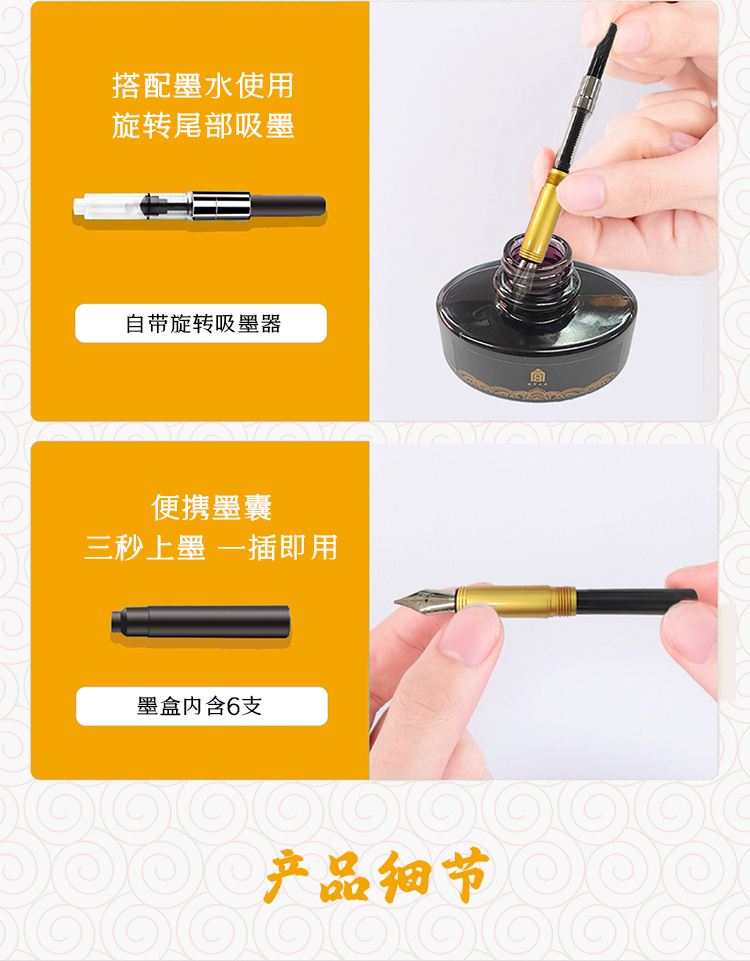 搭配墨水使用
旋转尾部吸墨

自带旋转吸墨器

便携墨囊
三秒上墨 一插即用

墨盒内含6支

产品细节