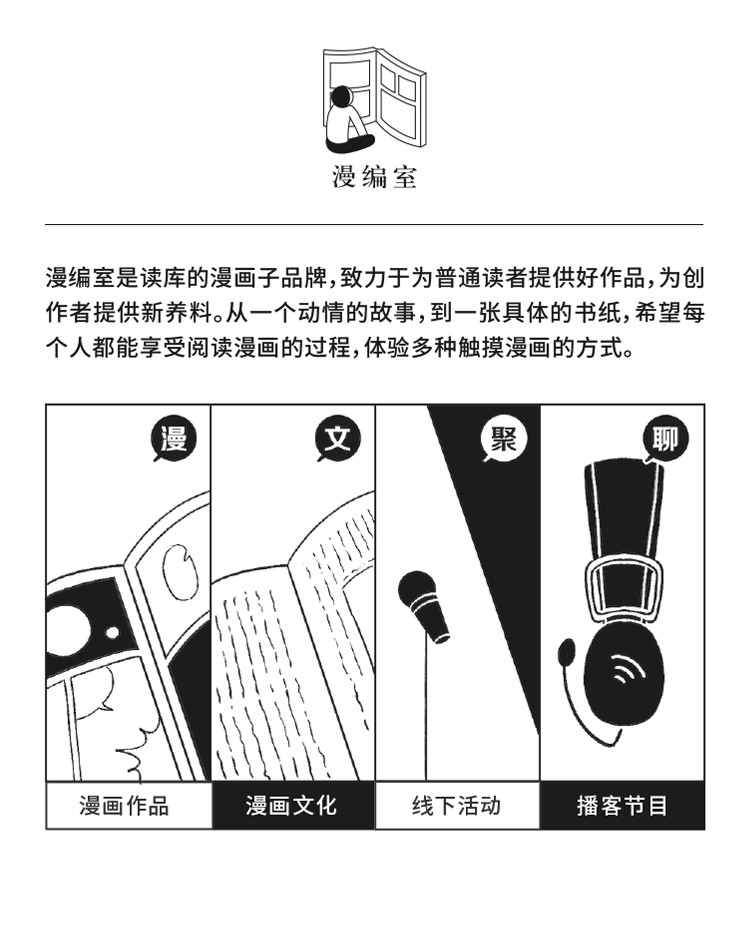 漫编室

漫编室是读库的漫画子品牌，致力于为普通读者提供好作品，为创作者提供新养料。从一个动情的故事，到一张具体的书纸，希望每个人都能享受阅读漫画的过程，体验多种触摸漫画的方式。

漫

文

聚

聊

漫画作品

漫画文化

线下活动

播客节目