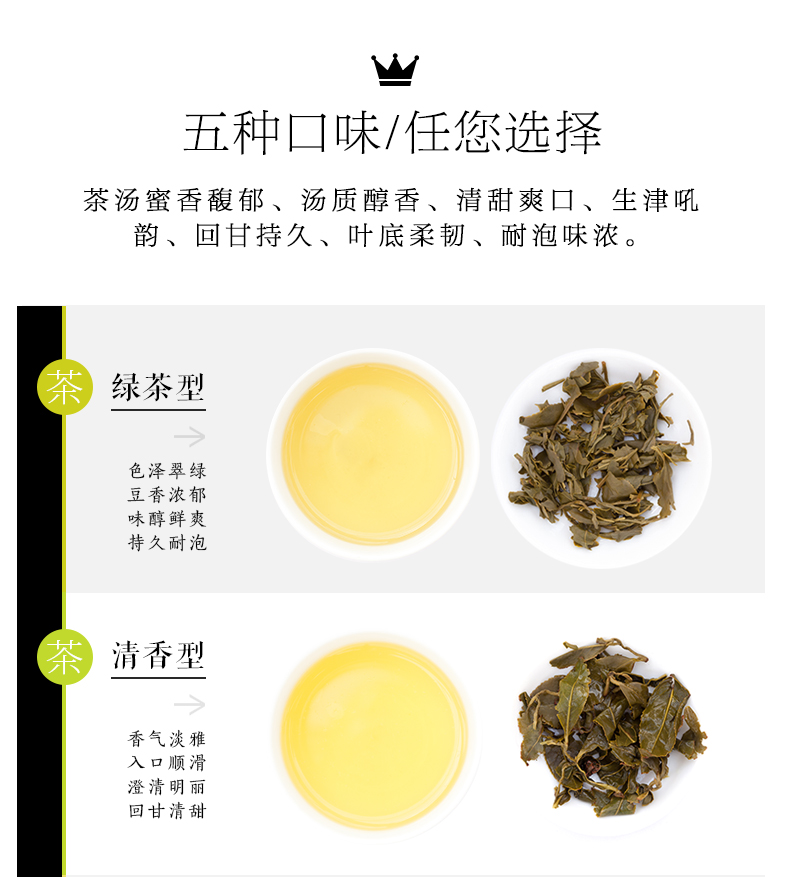 五种口味/任您选择

茶汤蜜香馥郁、汤质醇香、清甜爽口、生津吼韵、回甘持久、叶底柔韧、耐泡味浓。

茶 绿茶型

色泽翠绿
豆香浓郁
味醇鲜爽
持久耐泡

茶 清香型

香气淡雅
入口顺滑
澄清明丽
回甘清甜