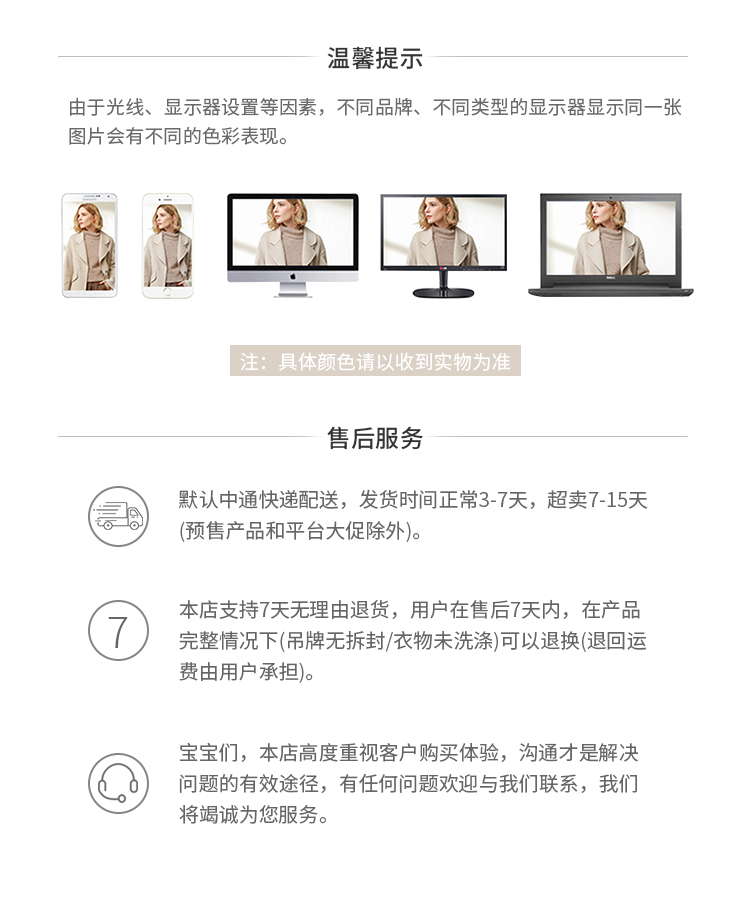 温馨提示

由于光线、显示器设置等因素，不同品牌、不同类型的显示器显示同一张图片会有不同的色彩表现。

注：具体颜色请以收到实物为准

售后服务

默认中通快递配送，发货时间正常3-7天，超卖7-15天(预售产品和平台大促除外)。

7

本店支持7天无理由退货，用户在售后7天内，在产品完整情况下(吊牌无拆封/衣物未洗涤)可以退换(退回运费由用户承担)。

宝宝们，本店高度重视客户购买体验，沟通才是解决问题的有效途径，有任何问题欢迎与我们联系，我们将竭诚为您服务。