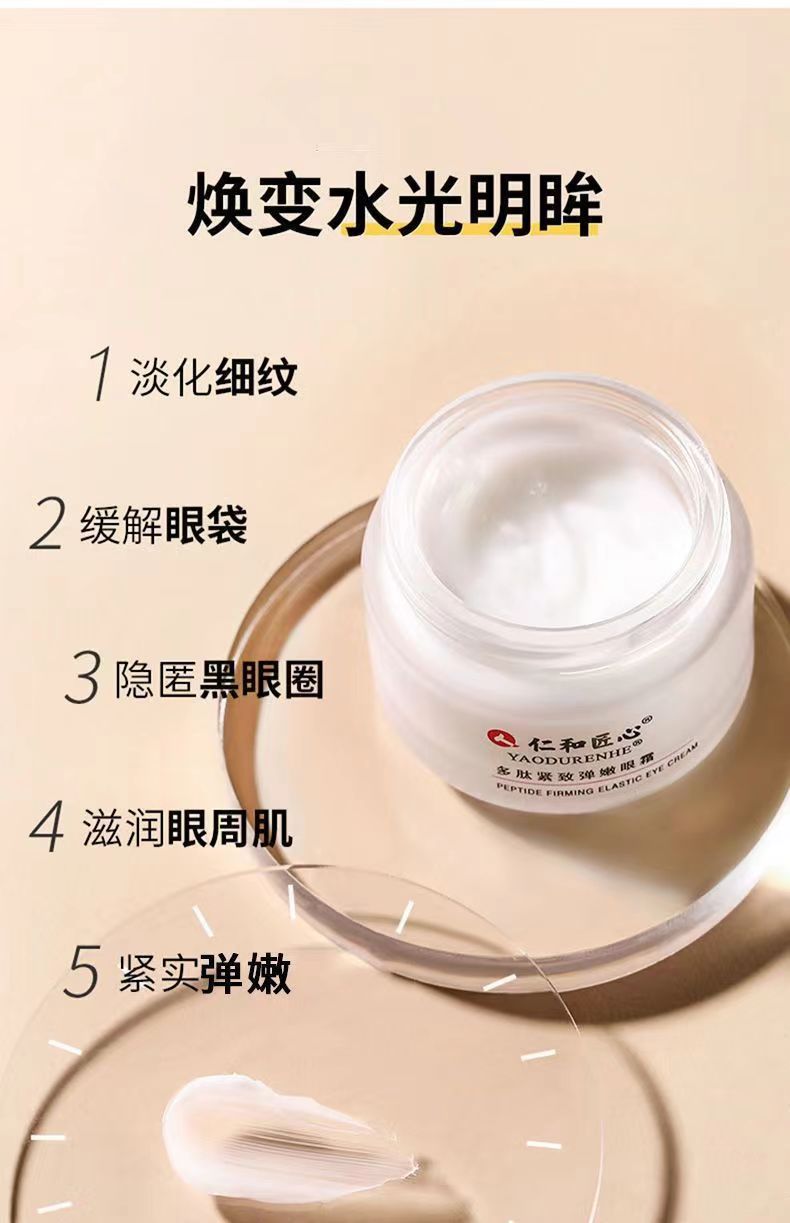 焕变水光明眸

1 淡化细纹

2 缓解眼袋

3 隐匿黑眼圈

4 滋润眼周肌

5 紧实弹嫩

仁和匠心®
YAODURENHE®
多肽紧致弹嫩眼霜
PEPTIDE FIRMING ELASTIC EYE CREAM