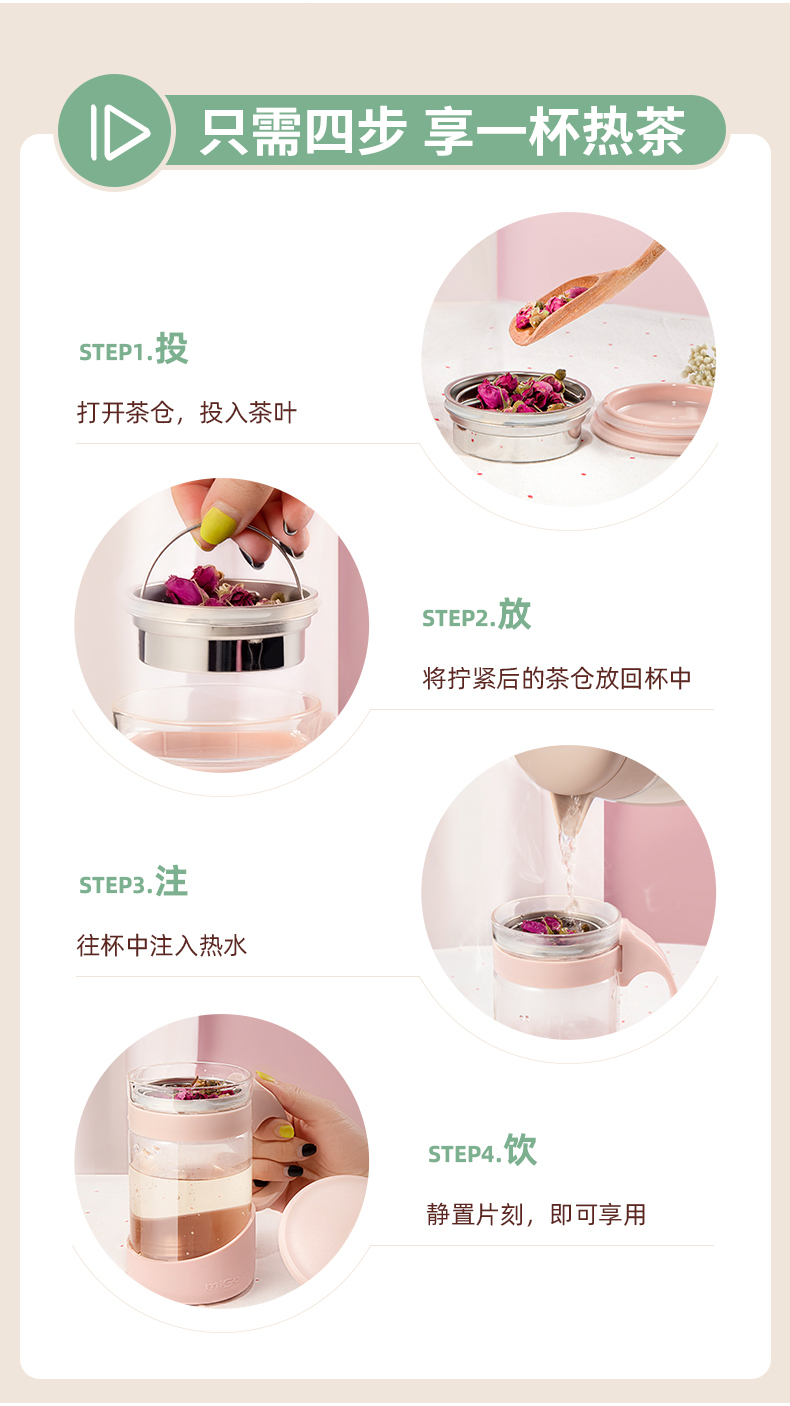 只需四步 享一杯热茶

STEP1.投

打开茶仓，投入茶叶

STEP2.放

将拧紧后的茶仓放回杯中

STEP3.注

往杯中注入热水

STEP4.饮

静置片刻，即可享用