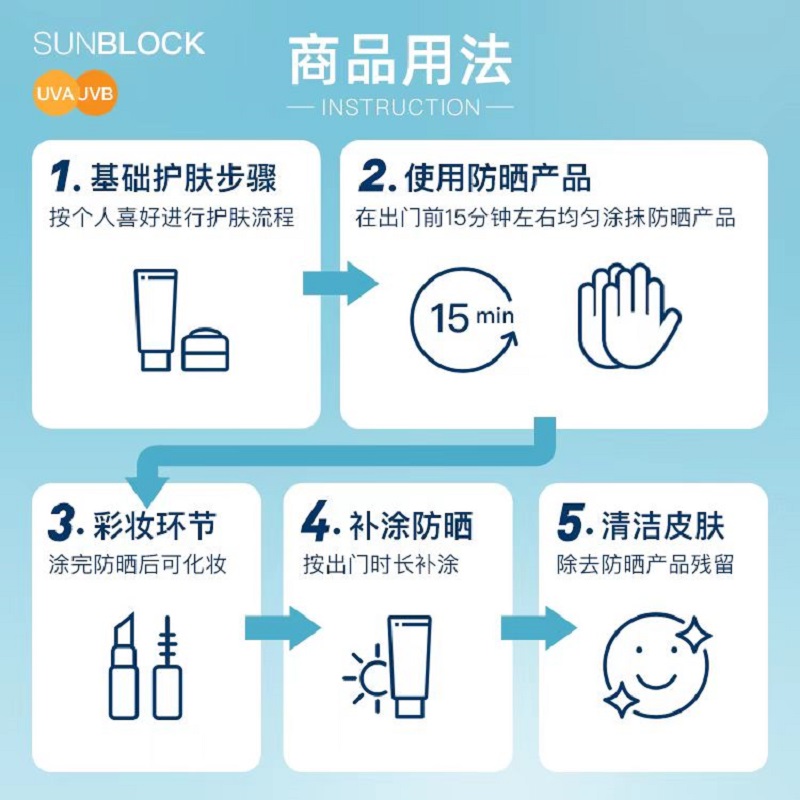 SUNBLOCK
UVA UVB

商品用法
— INSTRUCTION —

1. 基础护肤步骤
按个人喜好进行护肤流程

2. 使用防晒产品
在出门前15分钟左右均匀涂抹防晒产品

15 min

3. 彩妆环节
涂完防晒后可化妆

4. 补涂防晒
按出门时长补涂

5. 清洁皮肤
除去防晒产品残留