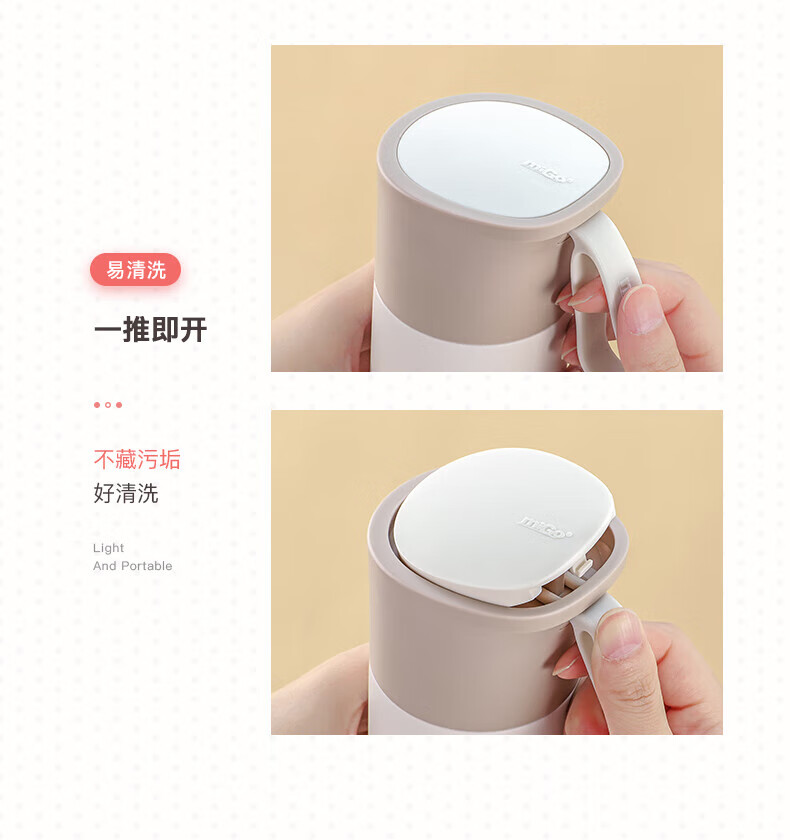 易清洗

一推即开

不藏污垢
好清洗

Light
And Portable

miGo

miGo