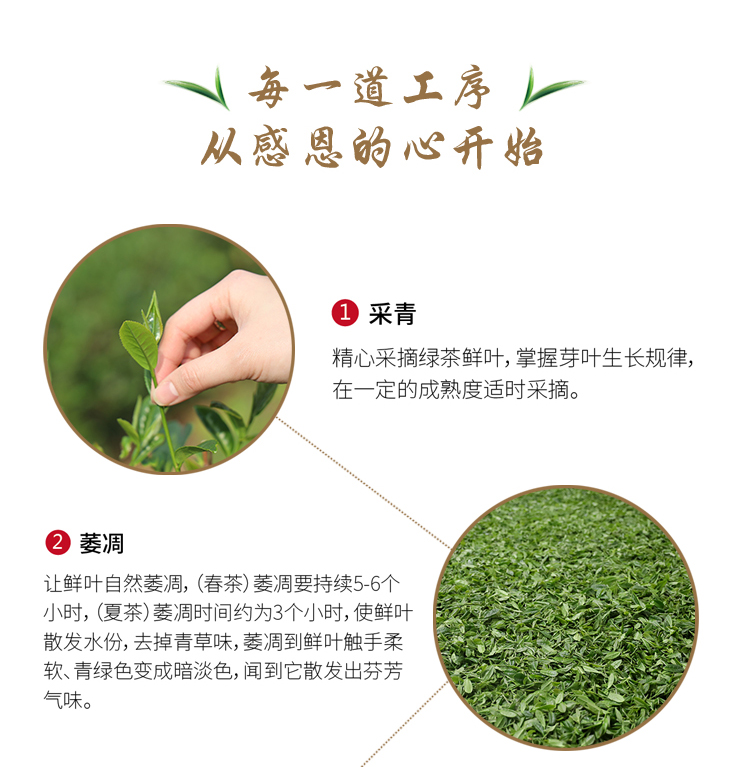 每一道工序
从感恩的心开始

1 采青

精心采摘绿茶鲜叶，掌握芽叶生长规律，在一定的成熟度适时采摘。

2 萎凋

让鲜叶自然萎凋，（春茶）萎凋要持续5-6个小时，（夏茶）萎凋时间约为3个小时，使鲜叶散发水份，去掉青草味，萎凋到鲜叶触手柔软、青绿色变成暗淡色，闻到它散发出芬芳气味。