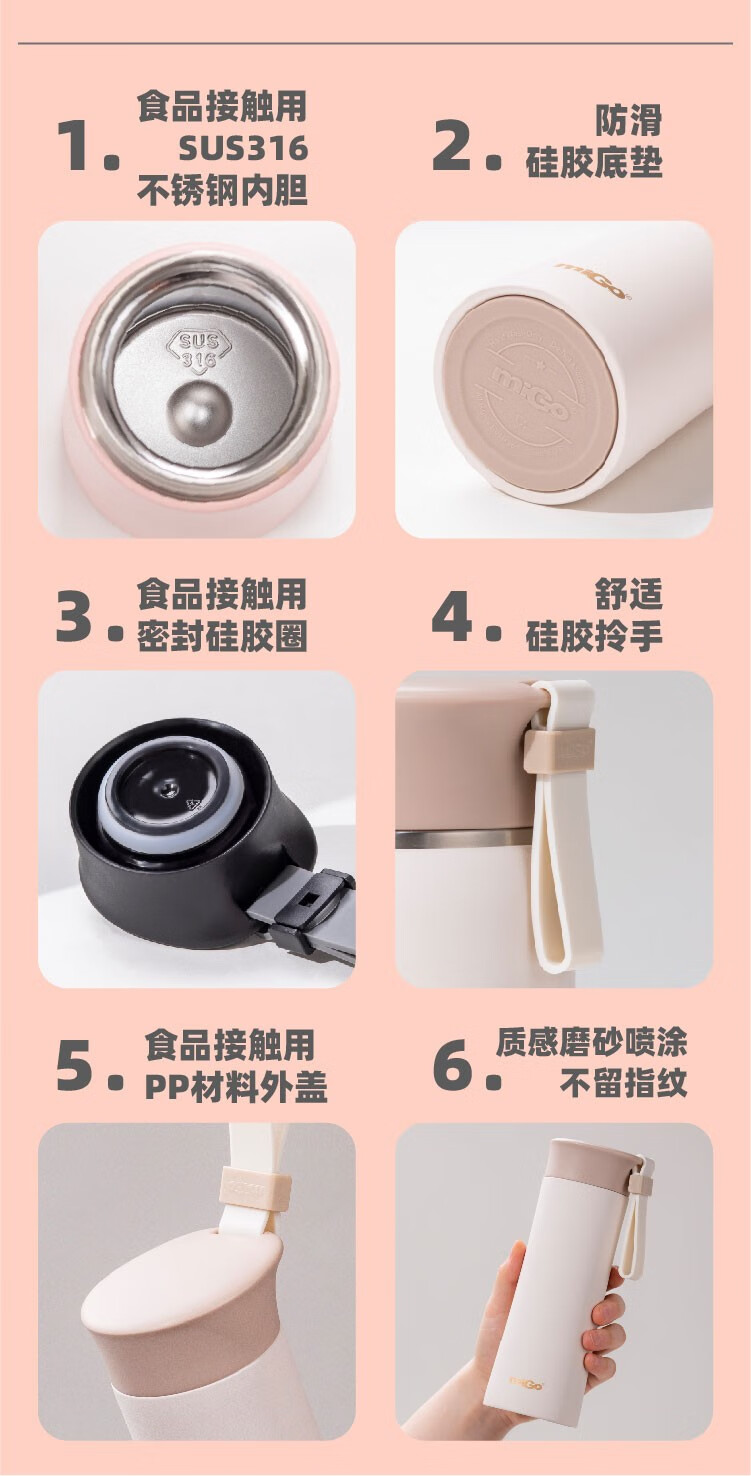 1. 食品接触用 SUS316 不锈钢内胆

SUS 316

2. 防滑 硅胶底垫

miGo

miGo

3. 食品接触用 密封硅胶圈

4. 舒适 硅胶拎手

5. 食品接触用 PP材料外盖

6. 质感磨砂喷涂 不留指纹

miGo