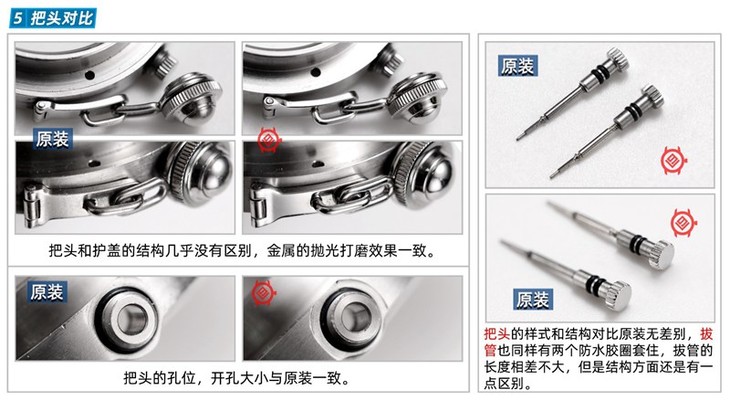 5 把头对比

原装

把头和护盖的结构几乎没有区别，金属的抛光打磨效果一致。

原装

把头的孔位，开孔大小与原装一致。

原装

原装

把头的样式和结构对比原装无差别，拔管也同样有两个防水胶圈套住，拔管的长度相差不大，但是结构方面还是有一点区别。