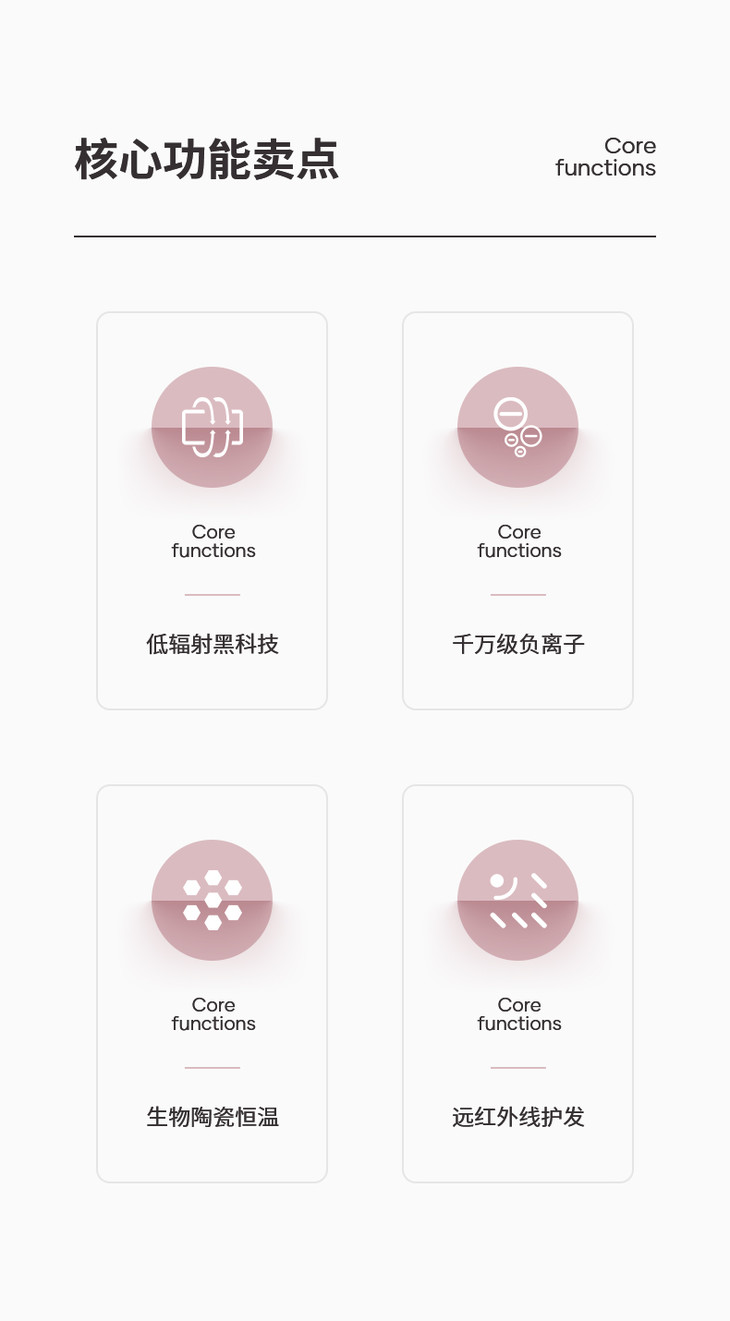 核心功能卖点

Core
functions

Core
functions

低辐射黑科技

Core
functions

千万级负离子

Core
functions

生物陶瓷恒温

Core
functions

远红外线护发