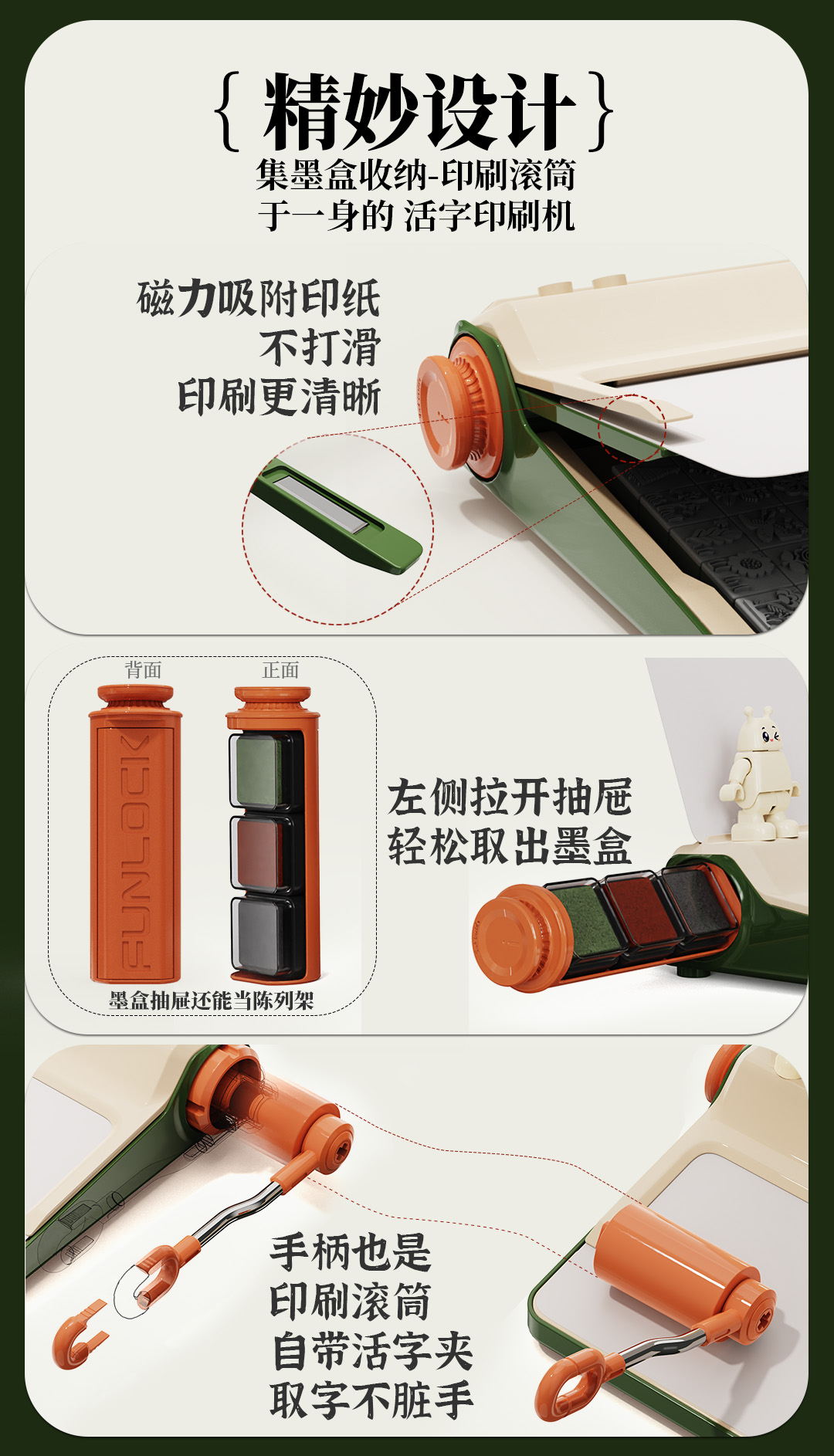 { 精妙设计 }
集墨盒收纳-印刷滚筒
于一身的 活字印刷机

磁力吸附印纸
不打滑
印刷更清晰

背面
正面
FUNLOCK
墨盒抽屉还能当陈列架

左侧拉开抽屉
轻松取出墨盒

手柄也是
印刷滚筒
自带活字夹
取字不脏手