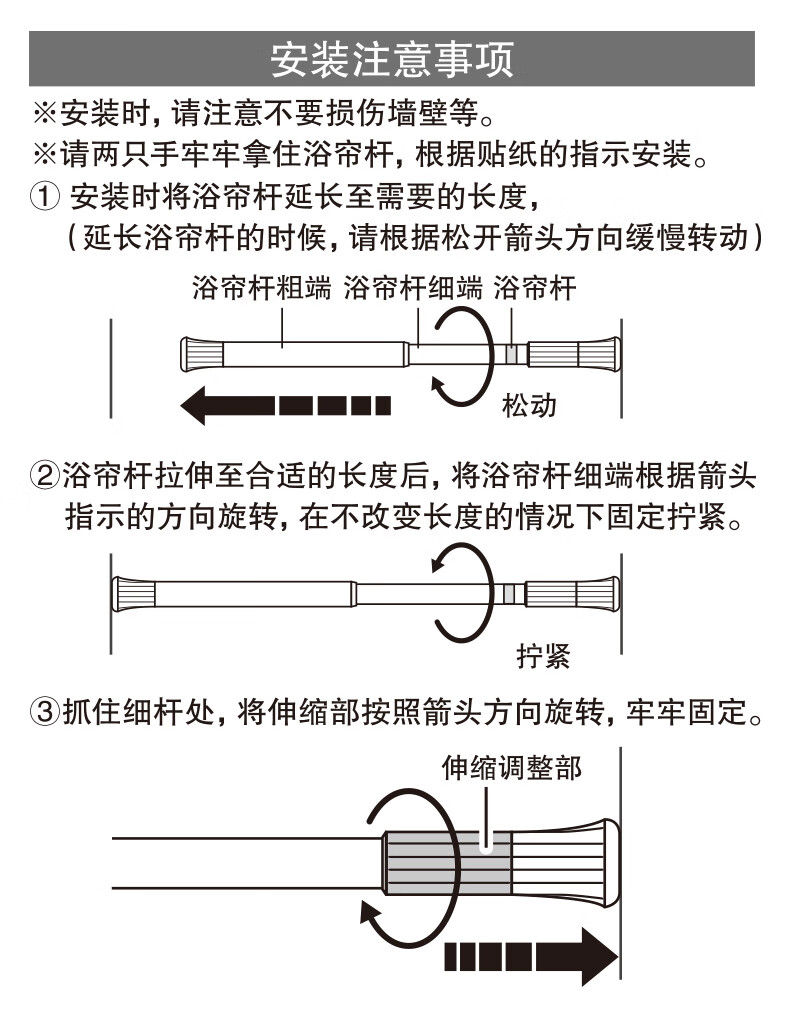 安装注意事项

※安装时，请注意不要损伤墙壁等。

※请两只手牢牢拿住浴帘杆，根据贴纸的指示安装。

① 安装时将浴帘杆延长至需要的长度，（延长浴帘杆的时候，请根据松开箭头方向缓慢转动）

浴帘杆粗端 浴帘杆细端 浴帘杆

松动

②浴帘杆拉伸至合适的长度后，将浴帘杆细端根据箭头指示的方向旋转，在不改变长度的情况下固定拧紧。

拧紧

③抓住细杆处，将伸缩部按照箭头方向旋转，牢牢固定。

伸缩调整部