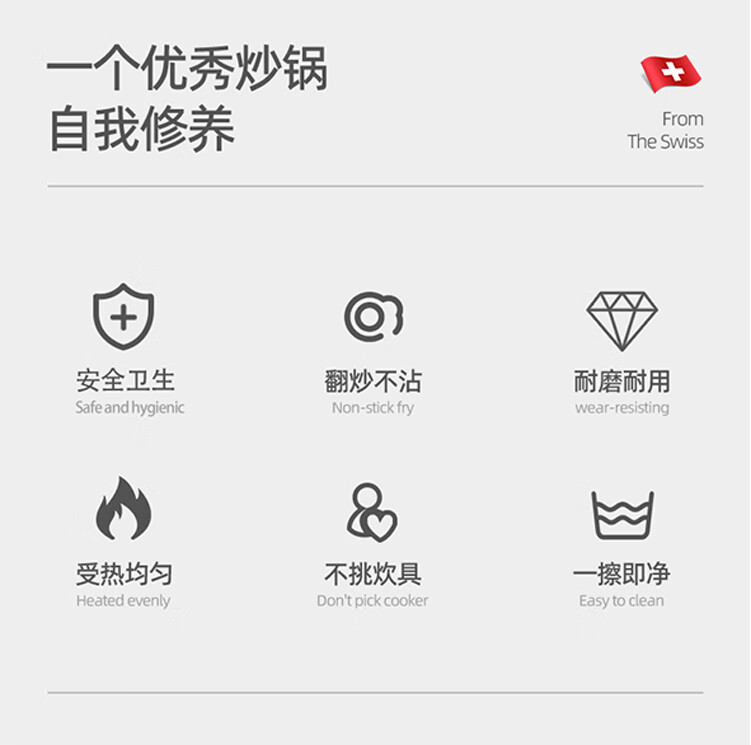 一个优秀炒锅
自我修养

From
The Swiss

安全卫生
Safe and hygienic

翻炒不沾
Non-stick fry

耐磨耐用
wear-resisting

受热均匀
Heated evenly

不挑炊具
Don't pick cooker

一擦即净
Easy to clean