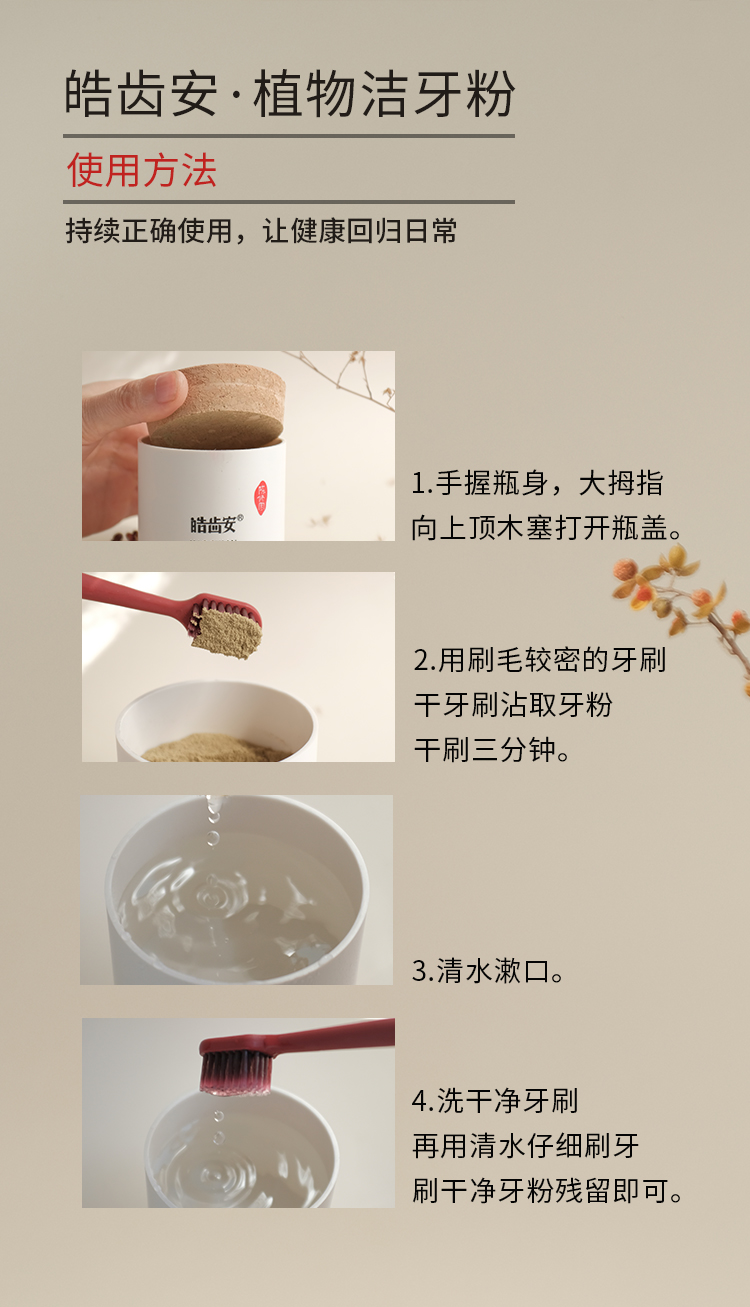 皓齿安·植物洁牙粉

使用方法

持续正确使用，让健康回归日常

皓齿安®

1.手握瓶身，大拇指向上顶木塞打开瓶盖。

2.用刷毛较密的牙刷干牙刷沾取牙粉干刷三分钟。

3.清水漱口。

4.洗干净牙刷再用清水仔细刷牙刷干净牙粉残留即可。