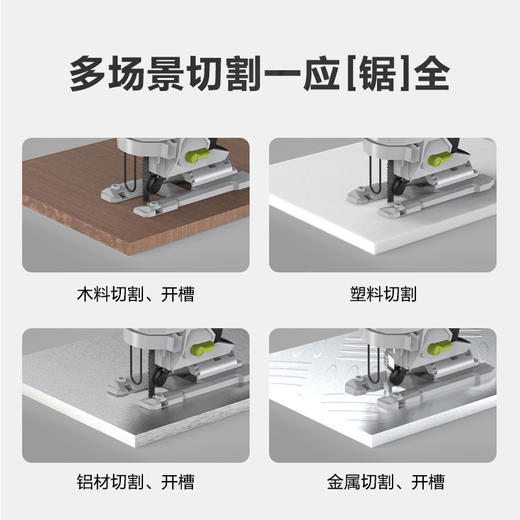 多场景切割一应[锯]全

木料切割、开槽

塑料切割

铝材切割、开槽

金属切割、开槽