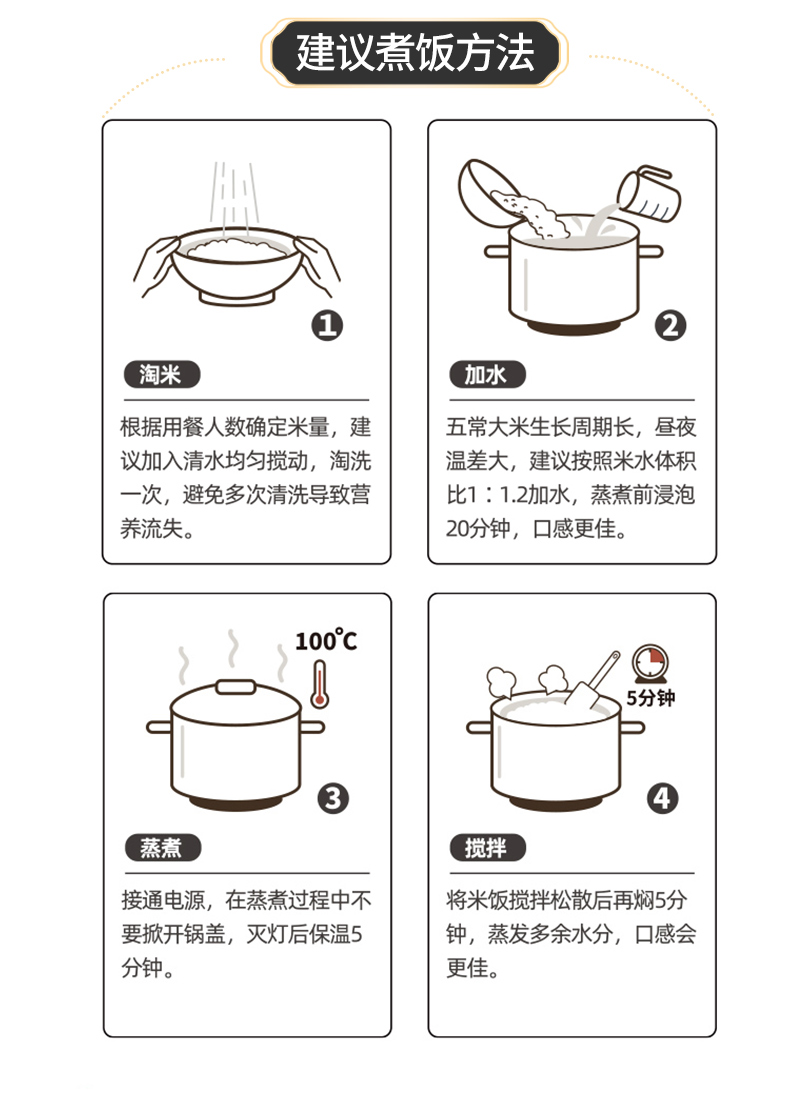 建议煮饭方法

1

淘米

根据用餐人数确定米量，建议加入清水均匀搅动，淘洗一次，避免多次清洗导致营养流失。

2

加水

五常大米生长周期长，昼夜温差大，建议按照米水体积比1：1.2加水，蒸煮前浸泡20分钟，口感更佳。

100℃

3

蒸煮

接通电源，在蒸煮过程中不要掀开锅盖，灭灯后保温5分钟。

5分钟

4

搅拌

将米饭搅拌松散后再焖5分钟，蒸发多余水分，口感会更佳。