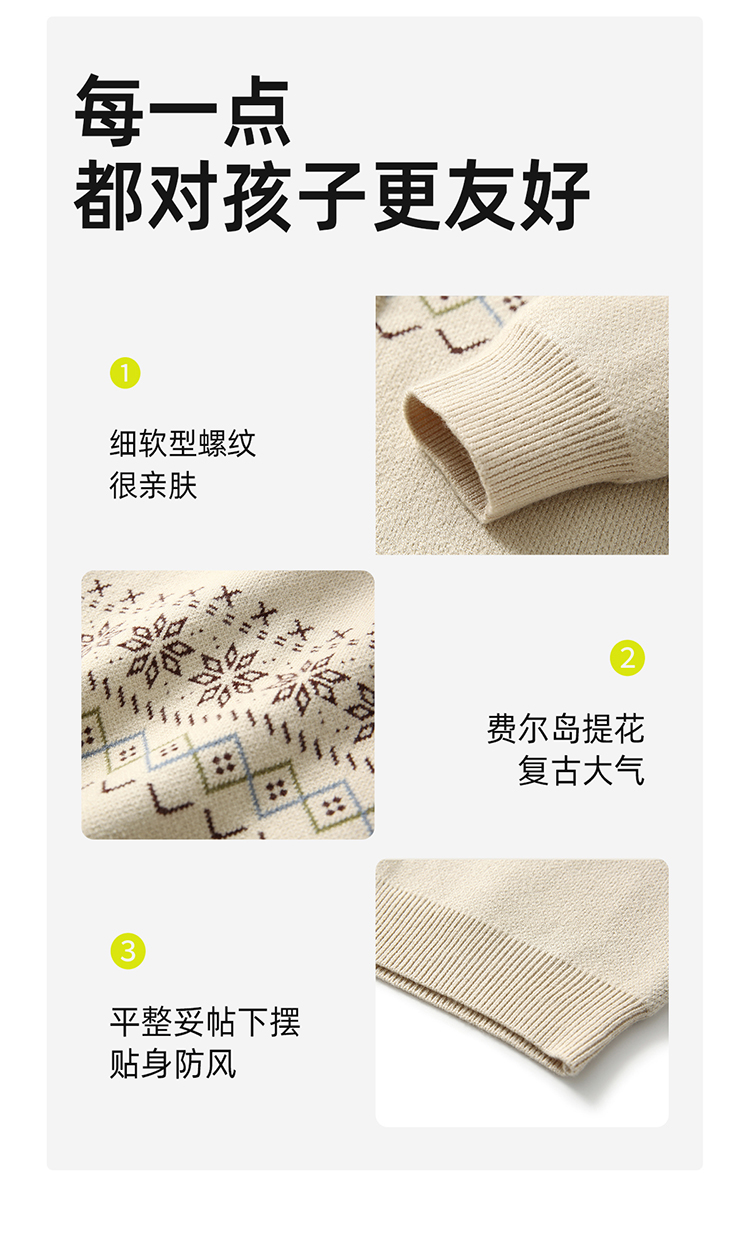 每一点
都对孩子更友好

1

细软型螺纹
很亲肤

2

费尔岛提花
复古大气

3

平整妥帖下摆
贴身防风