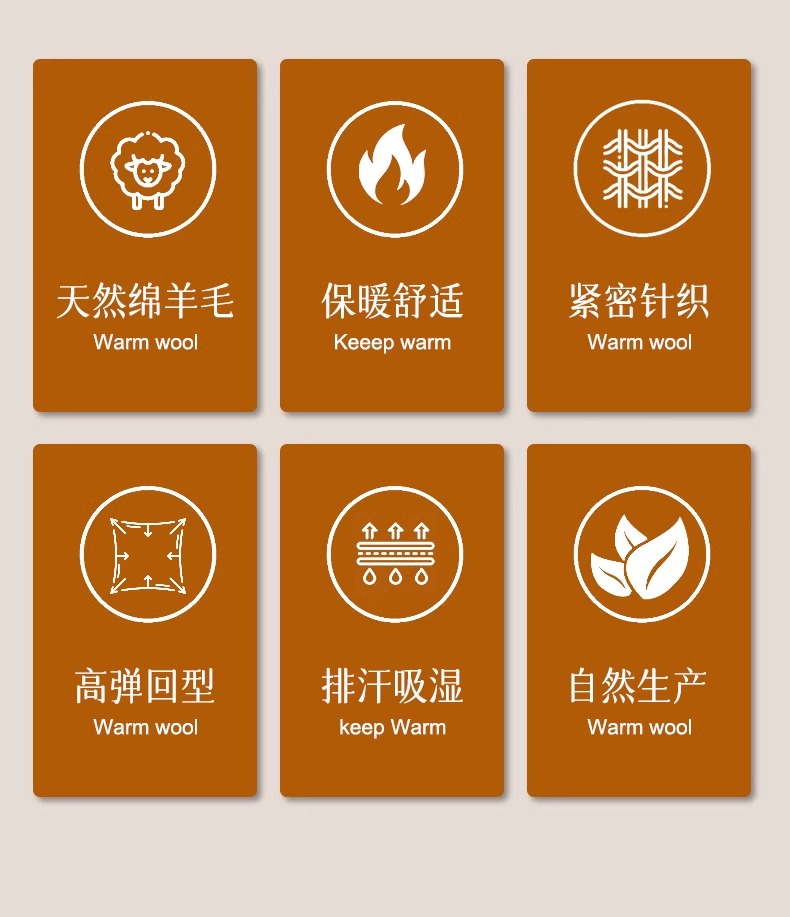 天然绵羊毛
Warm wool

保暖舒适
Keeep warm

紧密针织
Warm wool

高弹回型
Warm wool

排汗吸湿
keep Warm

自然生产
Warm wool