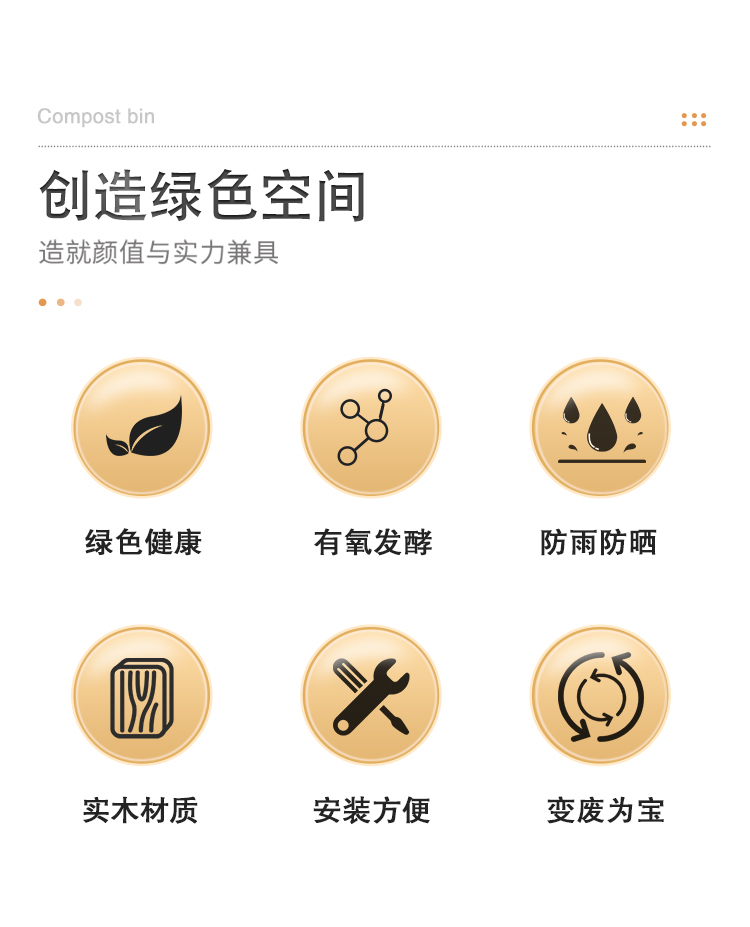 Compost bin

创造绿色空间

造就颜值与实力兼具

绿色健康

有氧发酵

防雨防晒

实木材质

安装方便

变废为宝